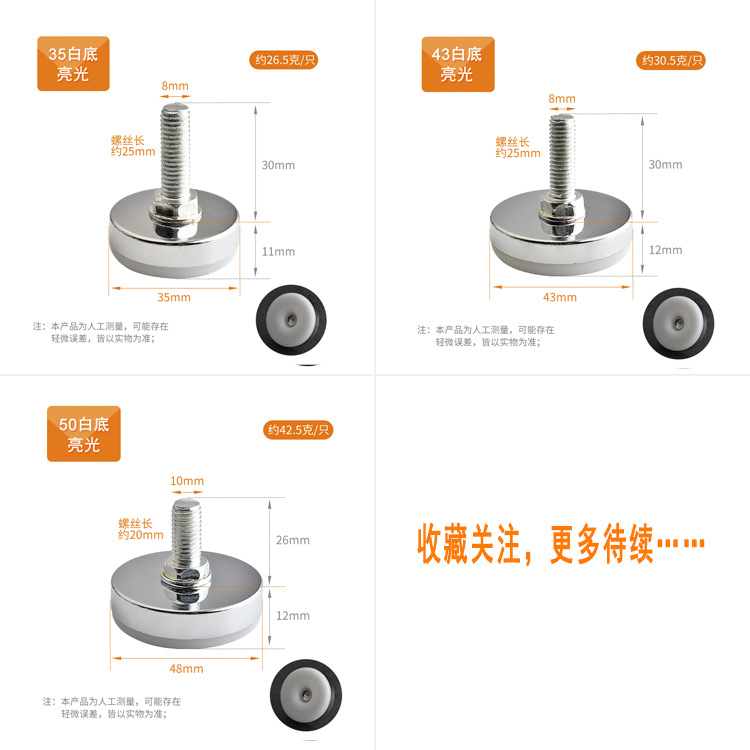 35白底
亮光

约26.5克/只

8mm

螺丝长
约25mm

30mm

11mm

35mm

注：本产品为人工测量，可能存在轻微误差，皆以实物为准；

43白底
亮光

约30.5克/只

8mm

螺丝长
约25mm

30mm

12mm

43mm

注：本产品为人工测量，可能存在轻微误差，皆以实物为准；

50白底
亮光

约42.5克/只

10mm

螺丝长
约20mm

26mm

12mm

48mm

注：本产品为人工测量，可能存在轻微误差，皆以实物为准；

收藏关注，更多待续……