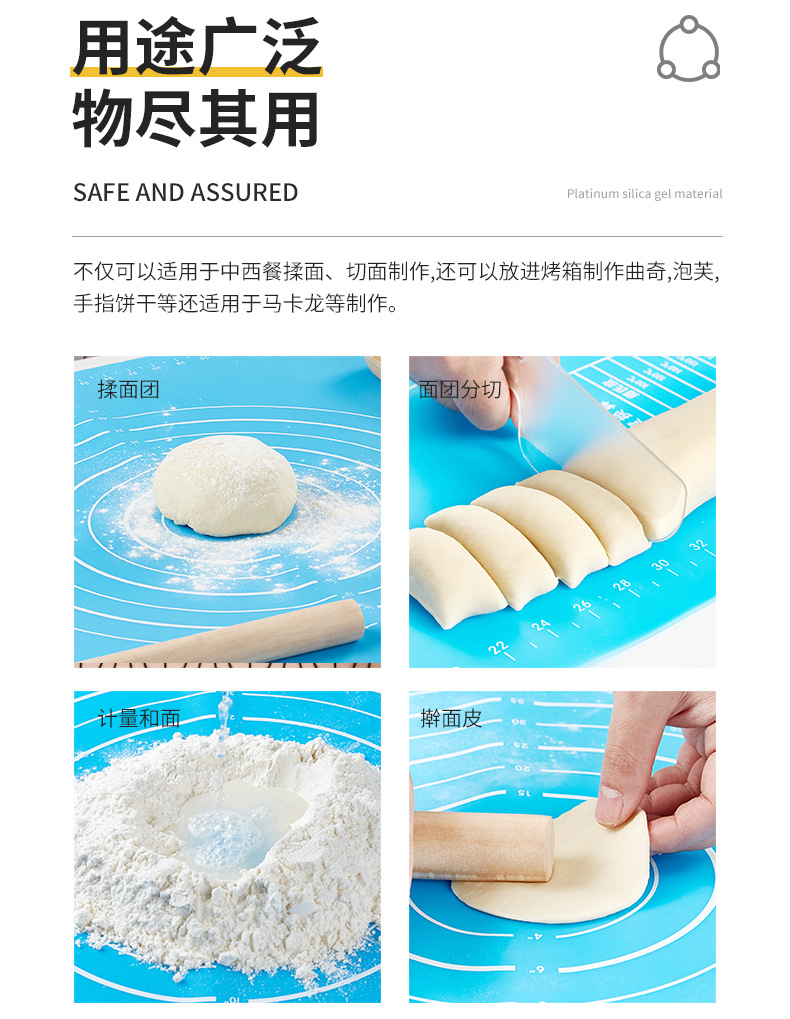 用途广泛
物尽其用

SAFE AND ASSURED

Platinum silica gel material

不仅可以适用于中西餐揉面、切面制作,还可以放进烤箱制作曲奇,泡芙,手指饼干等还适用于马卡龙等制作。

揉面团

面团分切

22 24 26 28 30 32

计量和面

擀面皮

15