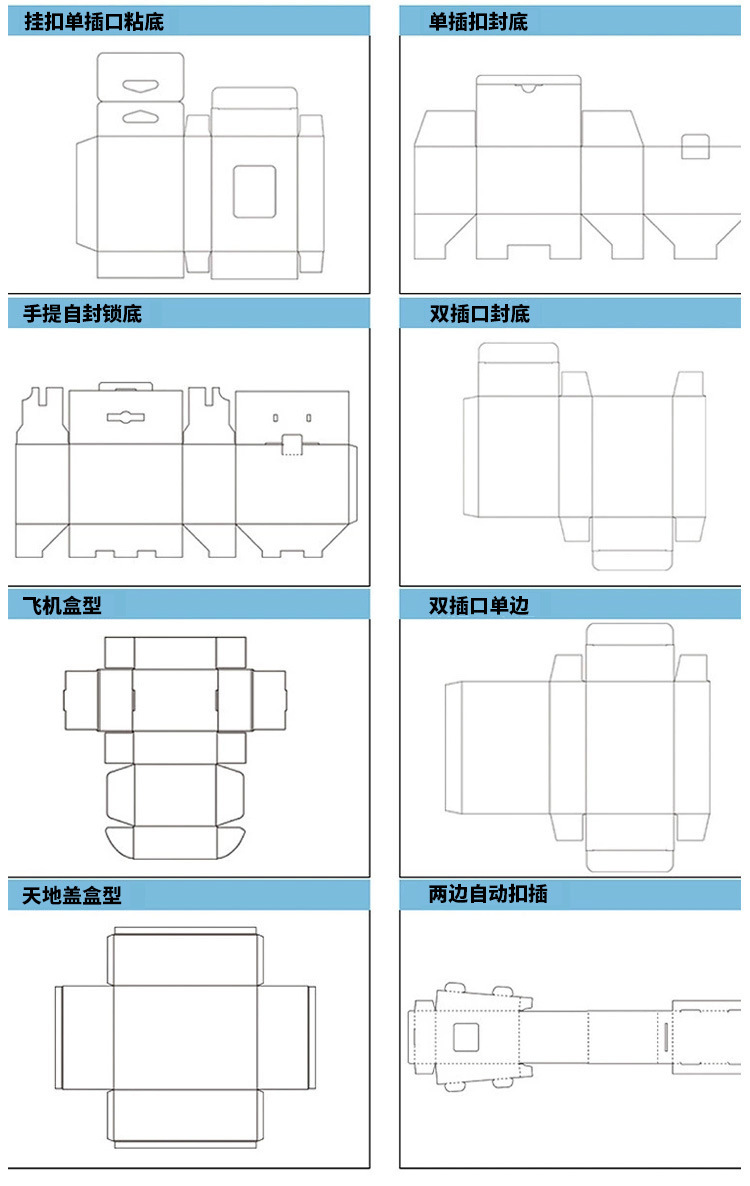 挂扣单插口粘底

单插扣封底

手提自封锁底

双插口封底

飞机盒型

双插口单边

天地盖盒型

两边自动扣插