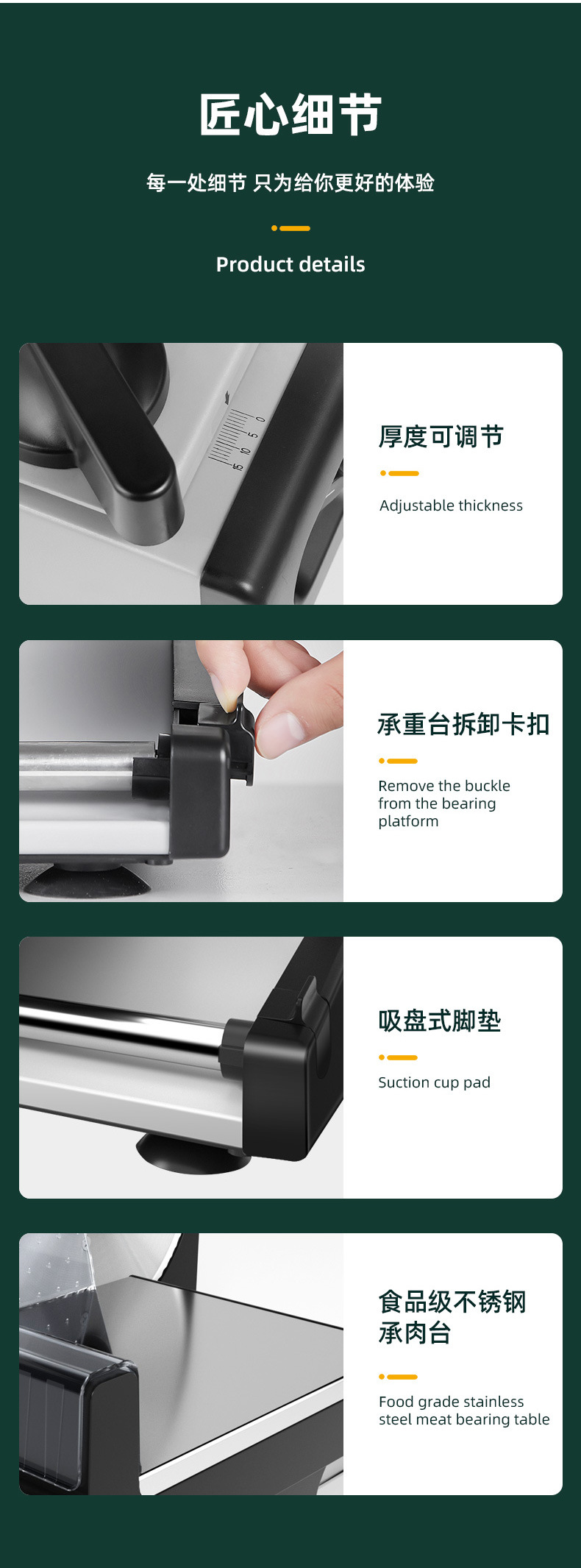 匠心细节

每一处细节 只为给你更好的体验

Product details

0
5
10
15

厚度可调节

Adjustable thickness

承重台拆卸卡扣

Remove the buckle from the bearing platform

吸盘式脚垫

Suction cup pad

食品级不锈钢承肉台

Food grade stainless steel meat bearing table