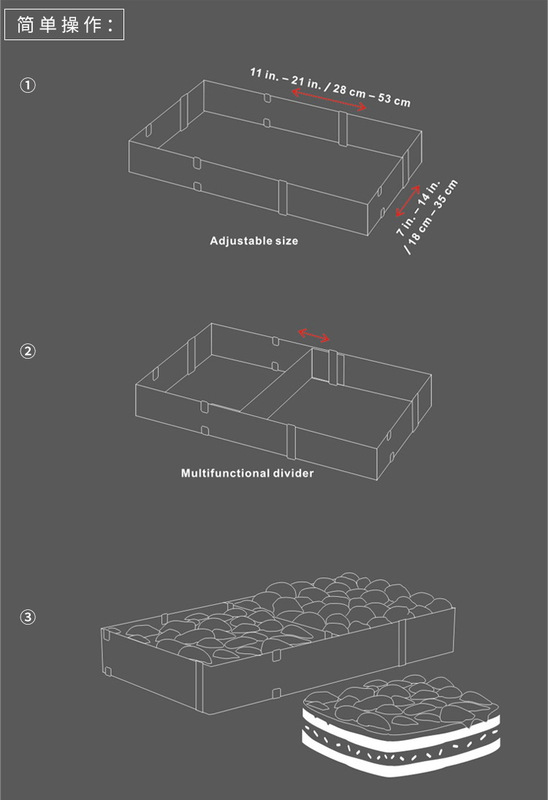 简单操作:

①

11 in. – 21 in. / 28 cm – 53 cm

7 in. – 14 in. / 18 cm – 35 cm

Adjustable size

②

Multifunctional divider

③