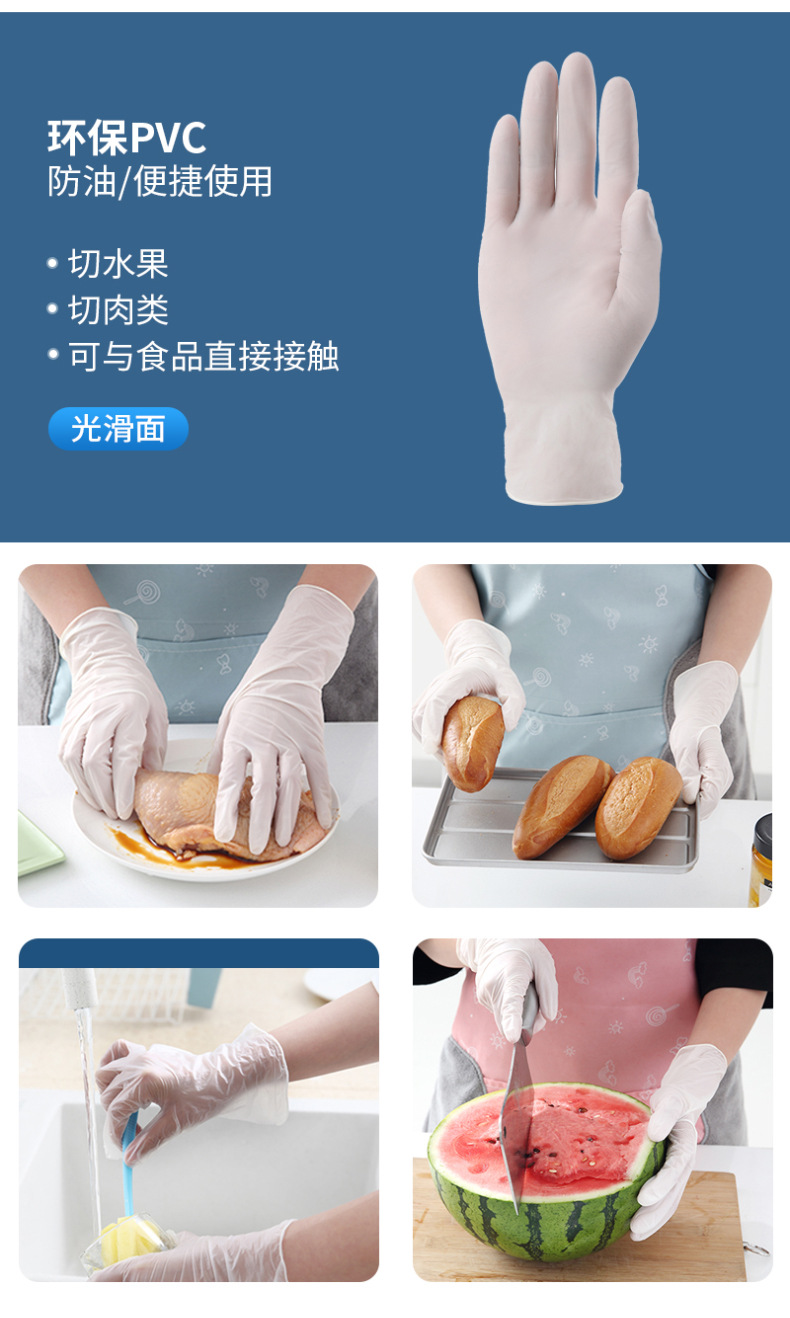 环保PVC
防油/便捷使用

• 切水果
• 切肉类
• 可与食品直接接触

光滑面