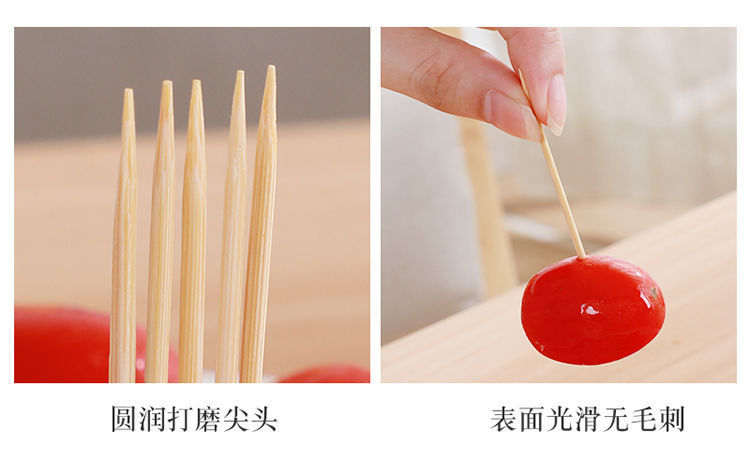 圆润打磨尖头

表面光滑无毛刺