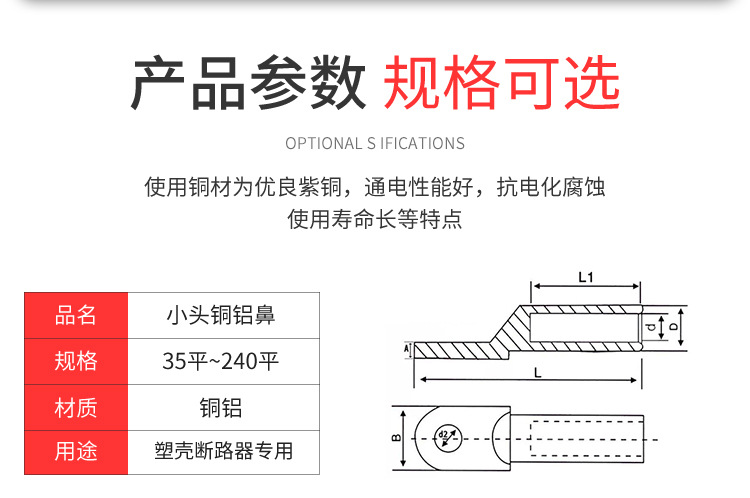 产品参数 规格可选

OPTIONAL S IFICATIONS

使用铜材为优良紫铜，通电性能好，抗电化腐蚀
使用寿命长等特点

| 品名 | 小头铜铝鼻 |
|---|---|
| 规格 | 35平~240平 |
| 材质 | 铜铝 |
| 用途 | 塑壳断路器专用 |

L1
d
D
A
L
B
d2