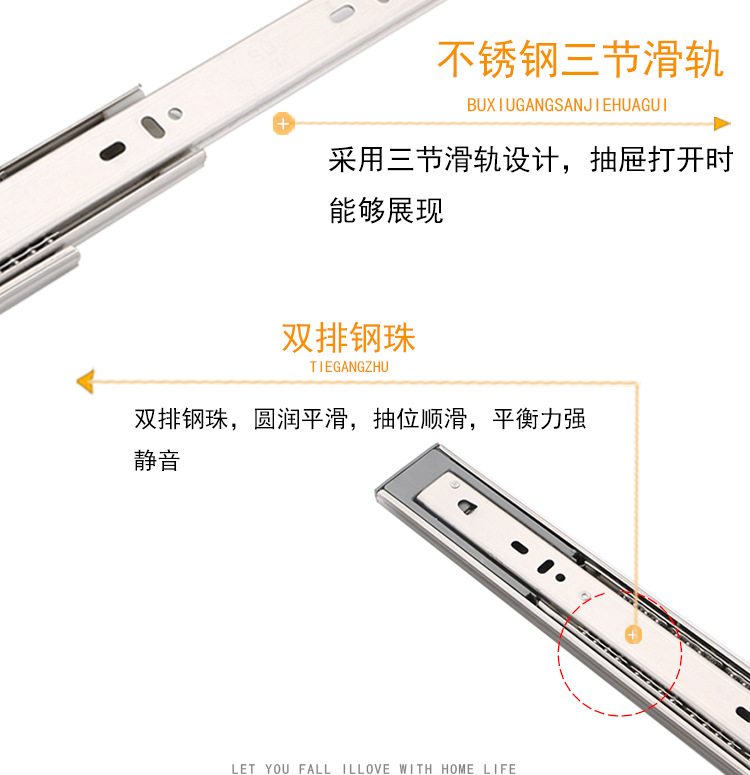 不锈钢三节滑轨
BUXIUGANGSANJIEHUAGUI

采用三节滑轨设计，抽屉打开时能够展现

双排钢珠
TIEGANGZHU

双排钢珠，圆润平滑，抽位顺滑，平衡力强静音

LET YOU FALL ILLOVE WITH HOME LIFE