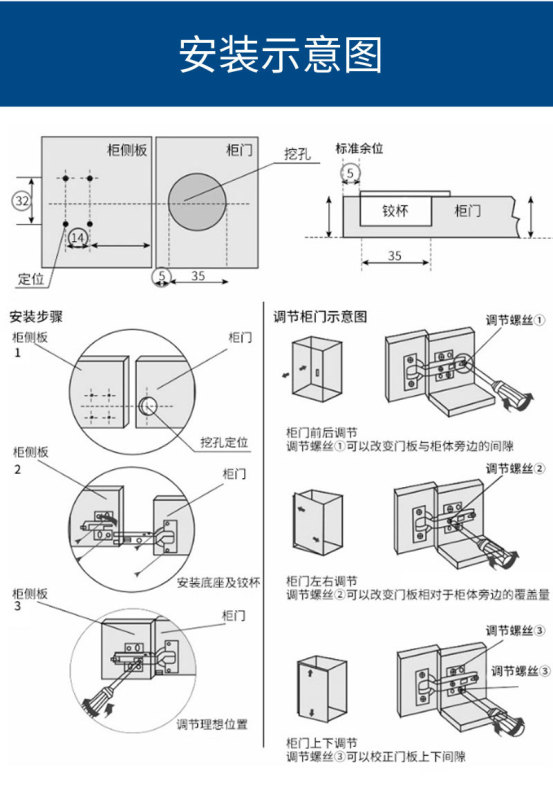 安装示意图

柜侧板

柜门

挖孔

32

14

定位

5

35

标准余位

5

铰杯

柜门

35

安装步骤

柜侧板
1

柜门

挖孔定位

柜侧板
2

柜门

安装底座及铰杯

柜侧板
3

柜门

调节理想位置

调节柜门示意图

调节螺丝①

柜门前后调节
调节螺丝①可以改变门板与柜体旁边的间隙

调节螺丝②

柜门左右调节
调节螺丝②可以改变门板相对于柜体旁边的覆盖量

调节螺丝③

调节螺丝③

柜门上下调节
调节螺丝③可以校正门板上下间隙