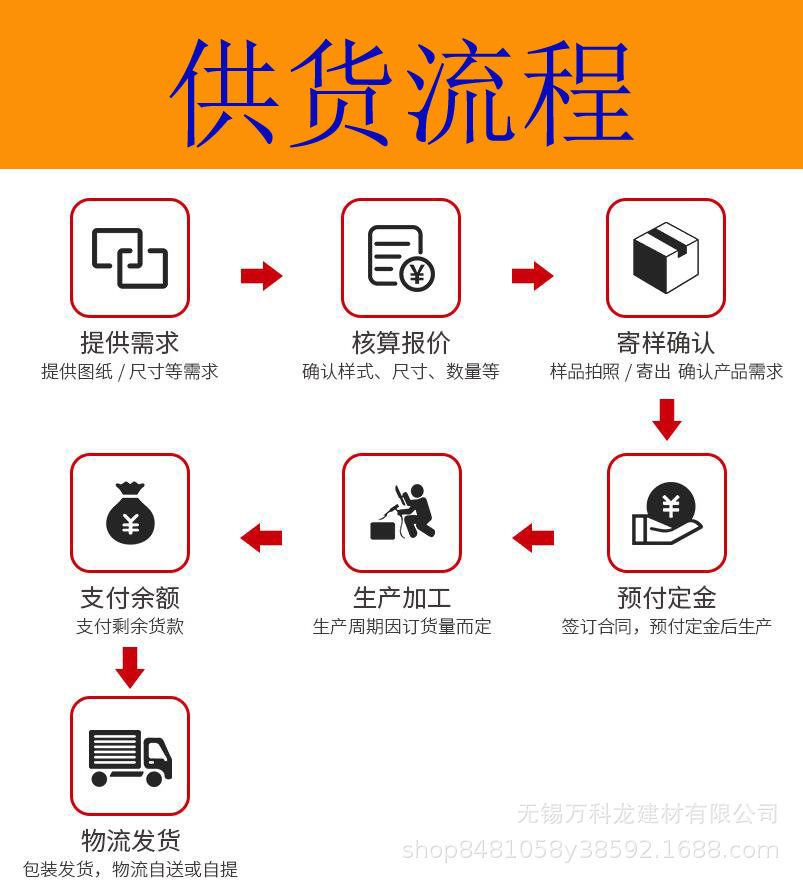 供货流程

提供需求
提供图纸 / 尺寸等需求

核算报价
确认样式、尺寸、数量等

寄样确认
样品拍照 / 寄出 确认产品需求

预付定金
签订合同，预付定金后生产

生产加工
生产周期因订货量而定

支付余额
支付剩余货款

物流发货
包装发货，物流自送或自提

无锡万科龙建材有限公司
shop8481058y38592.1688.com