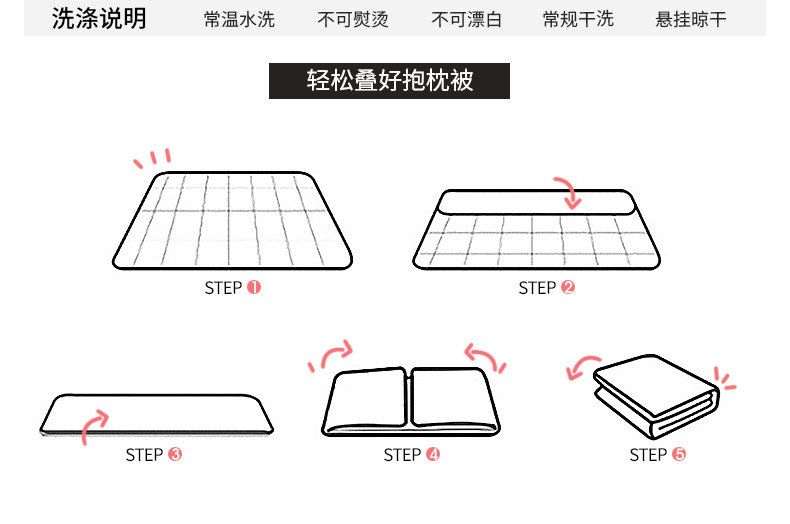 洗涤说明 常温水洗 不可熨烫 不可漂白 常规干洗 悬挂晾干

轻松叠好抱枕被

STEP ❶

STEP ❷

STEP ❸

STEP ❹

STEP ❺