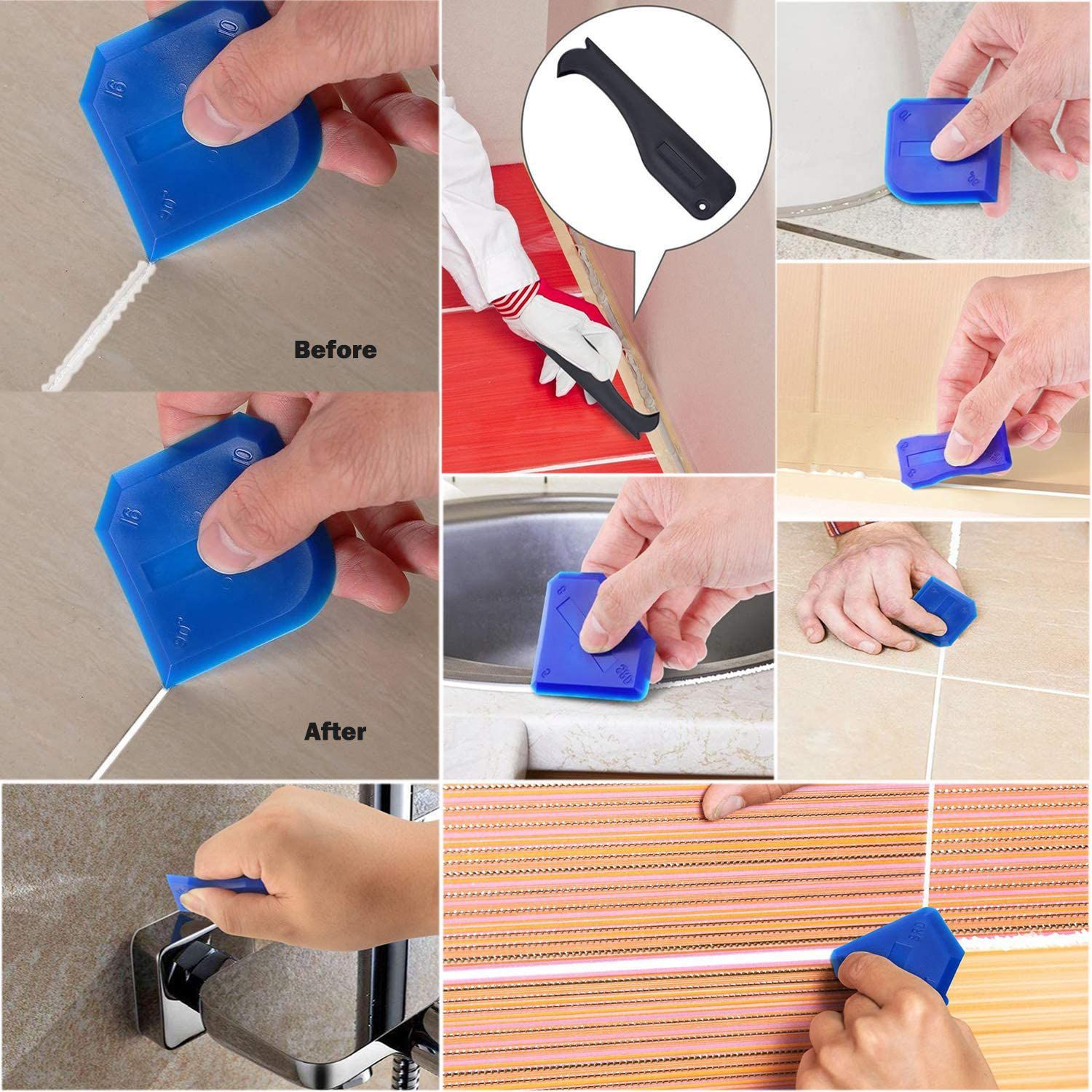 Before

After