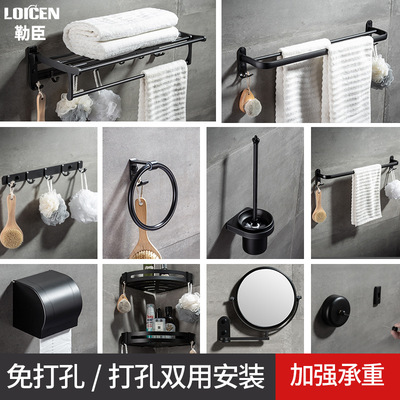 LOICEN
勒臣

免打孔 / 打孔双用安装
加强承重