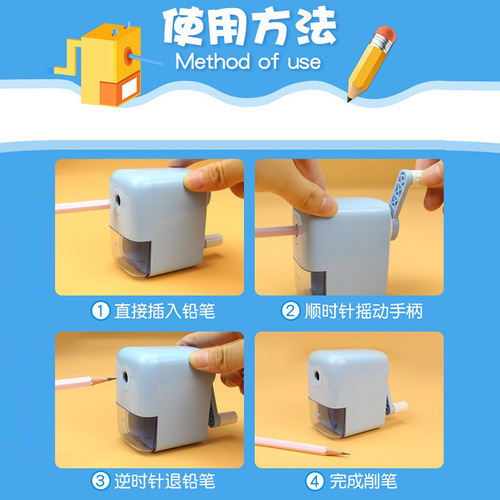 使用方法
Method of use

① 直接插入铅笔

② 顺时针摇动手柄

③ 逆时针退铅笔

④ 完成削笔