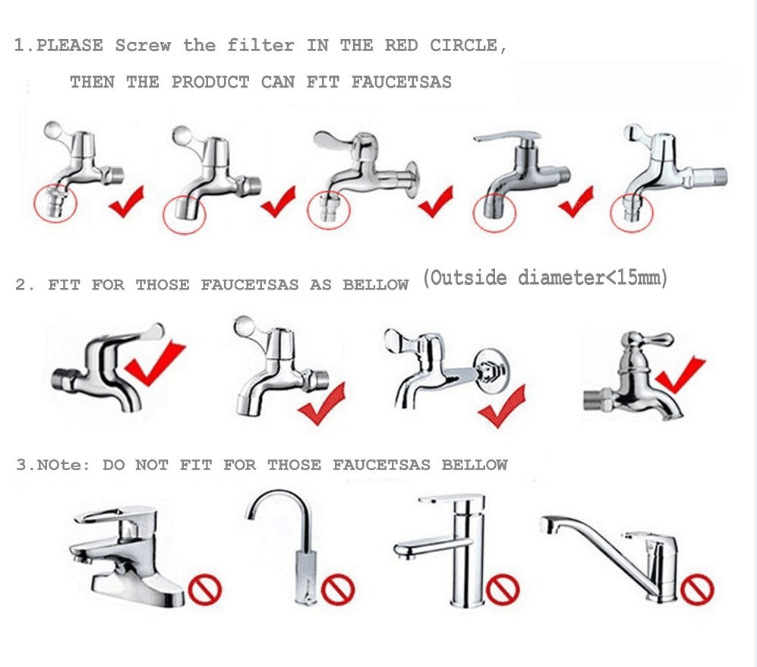 1.PLEASE Screw the filter IN THE RED CIRCLE,

THEN THE PRODUCT CAN FIT FAUCETSAS

2. FIT FOR THOSE FAUCETSAS AS BELLOW (Outside diameter<15mm)

3.NOte: DO NOT FIT FOR THOSE FAUCETSAS BELLOW