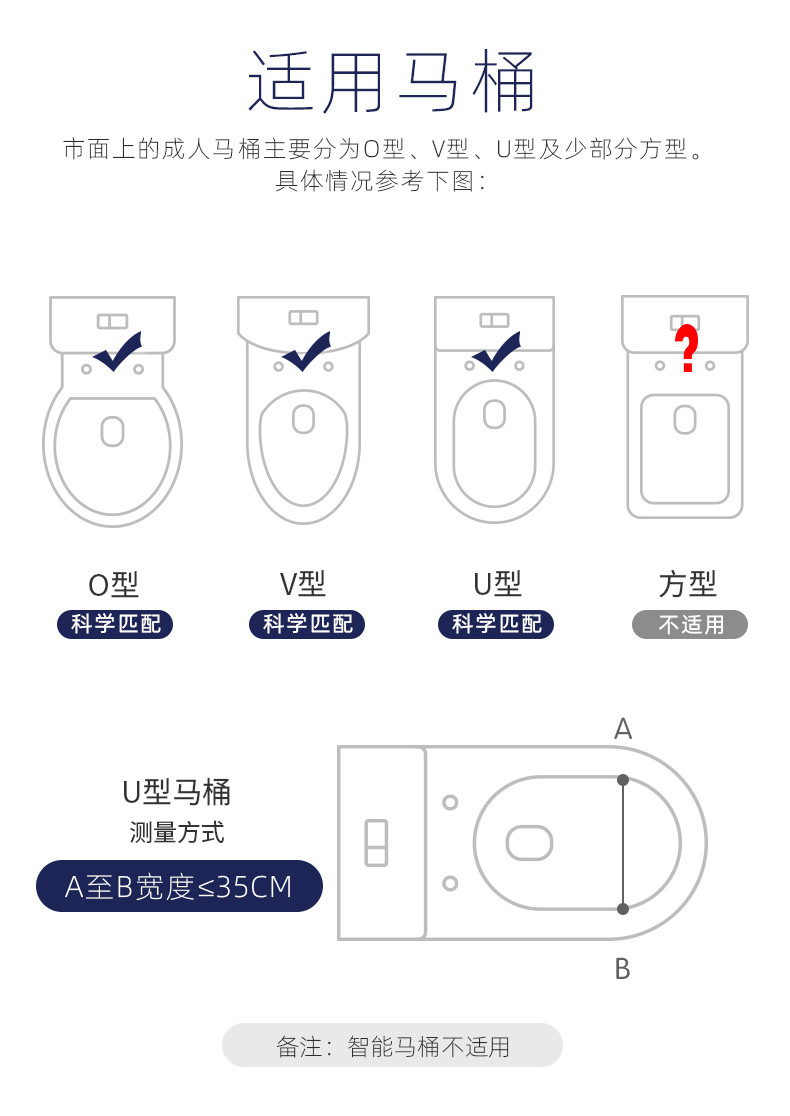 适用马桶

市面上的成人马桶主要分为O型、V型、U型及少部分方型。
具体情况参考下图：

?

O型
科学匹配

V型
科学匹配

U型
科学匹配

方型
不适用

U型马桶
测量方式
A至B宽度≤35CM

A

B

备注：智能马桶不适用