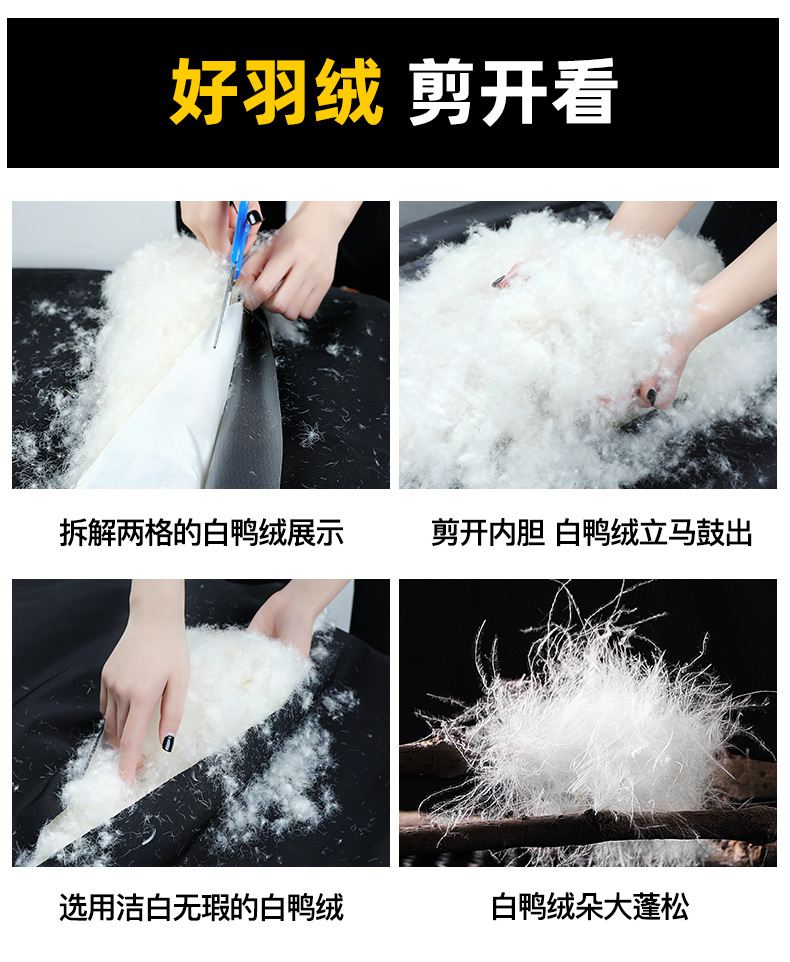 好羽绒 剪开看

拆解两格的白鸭绒展示

剪开内胆 白鸭绒立马鼓出

选用洁白无瑕的白鸭绒

白鸭绒朵大蓬松