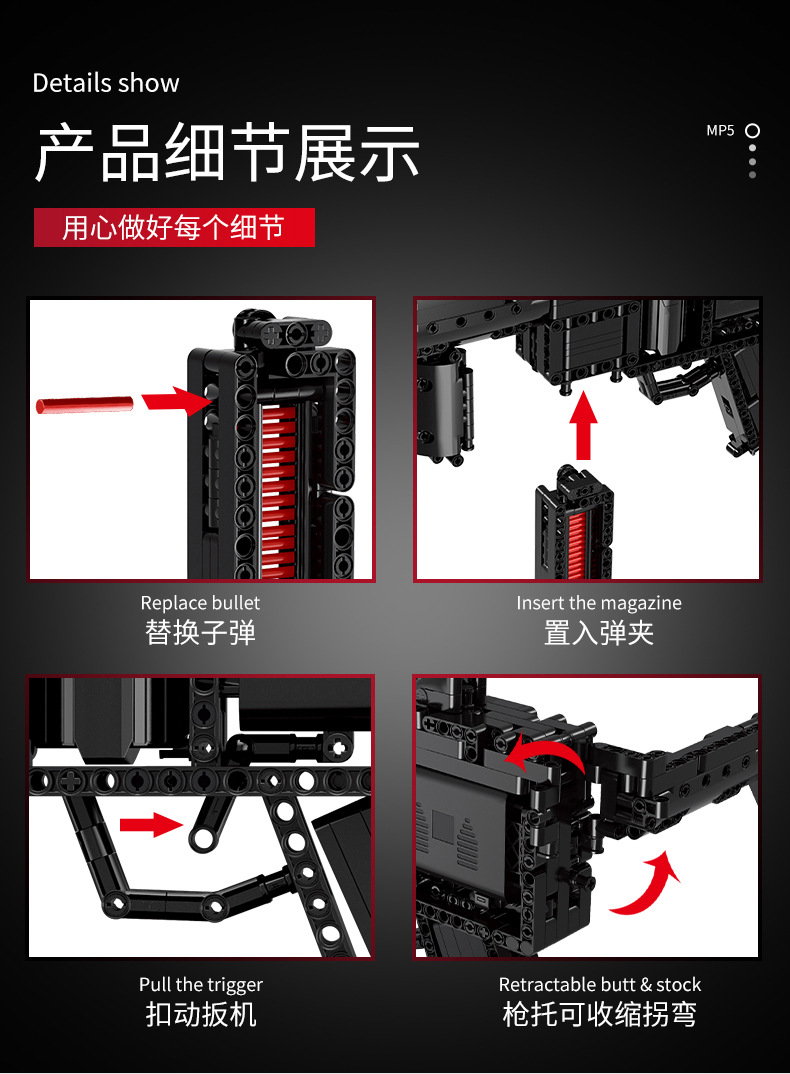 Details show

产品细节展示

MP5

用心做好每个细节

Replace bullet
替换子弹

Insert the magazine
置入弹夹

Pull the trigger
扣动扳机

Retractable butt & stock
枪托可收缩拐弯