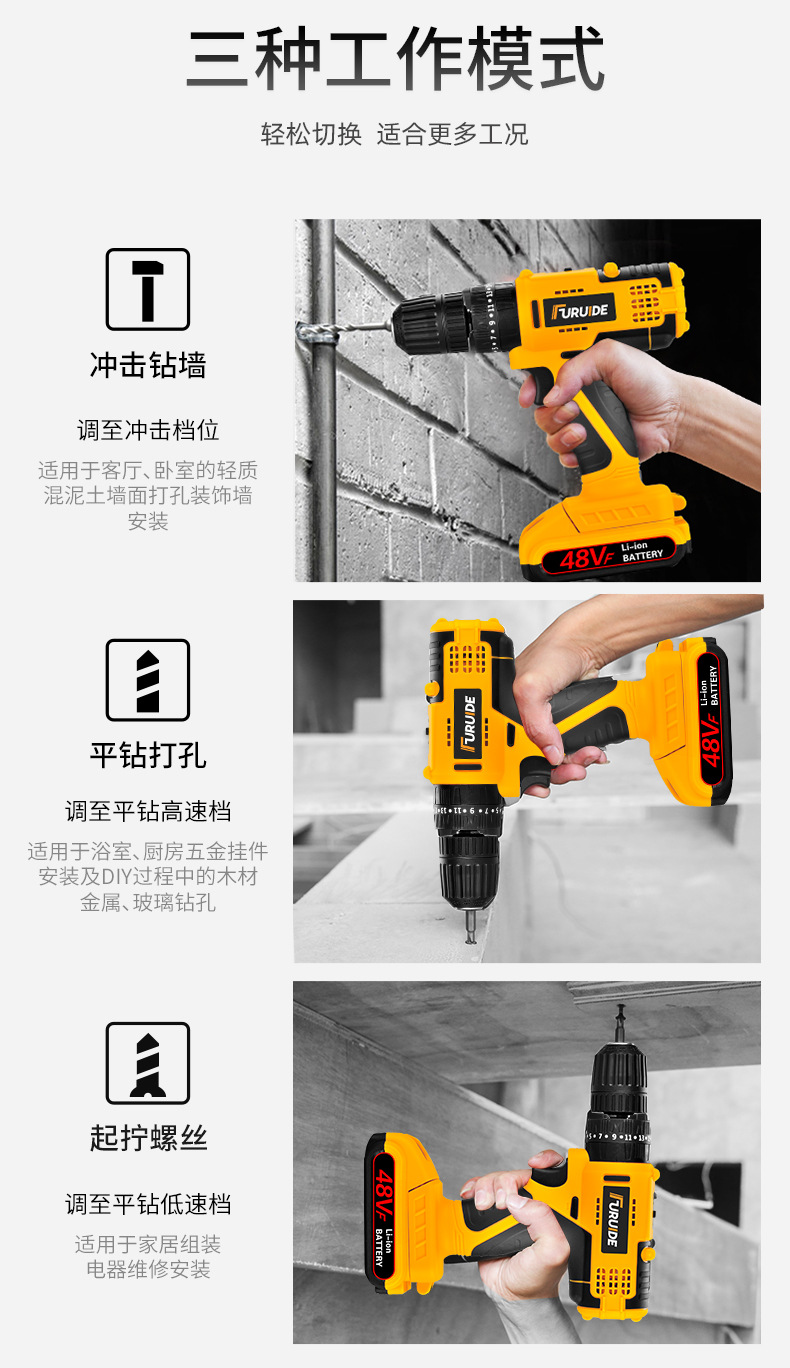 三种工作模式

轻松切换 适合更多工况

冲击钻墙

调至冲击档位

适用于客厅、卧室的轻质混泥土墙面打孔装饰墙安装

FURUIDE

48VF Li-ion BATTERY

平钻打孔

调至平钻高速档

适用于浴室、厨房五金挂件安装及DIY过程中的木材金属、玻璃钻孔

FURUIDE

48VF Li-ion BATTERY

起拧螺丝

调至平钻低速档

适用于家居组装电器维修安装

FURUIDE

48VF Li-ion BATTERY