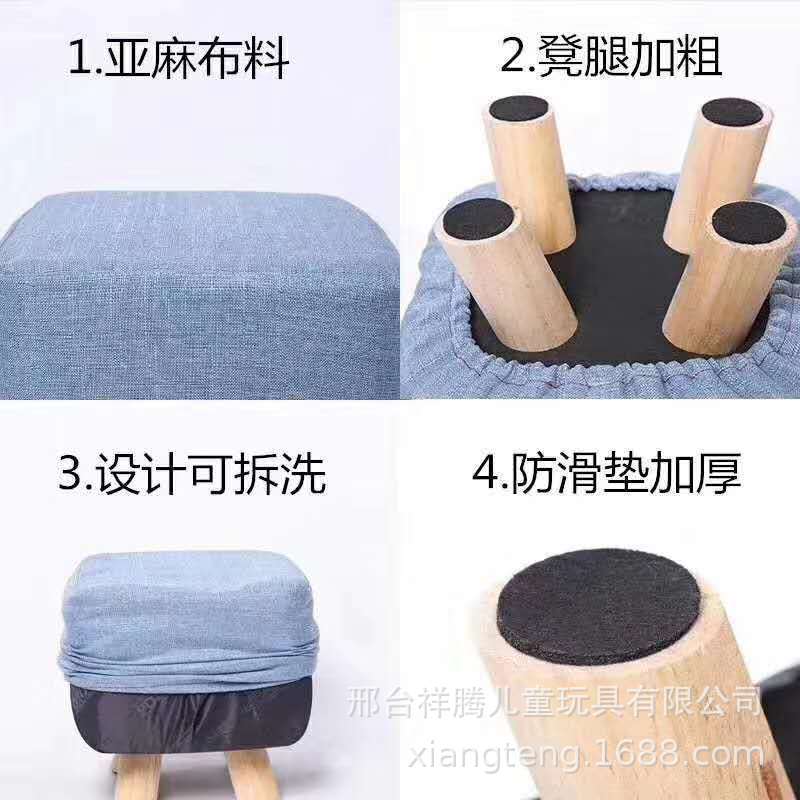 1.亚麻布料

2.凳腿加粗

3.设计可拆洗

4.防滑垫加厚

邢台祥腾儿童玩具有限公司
xiangteng.1688.com