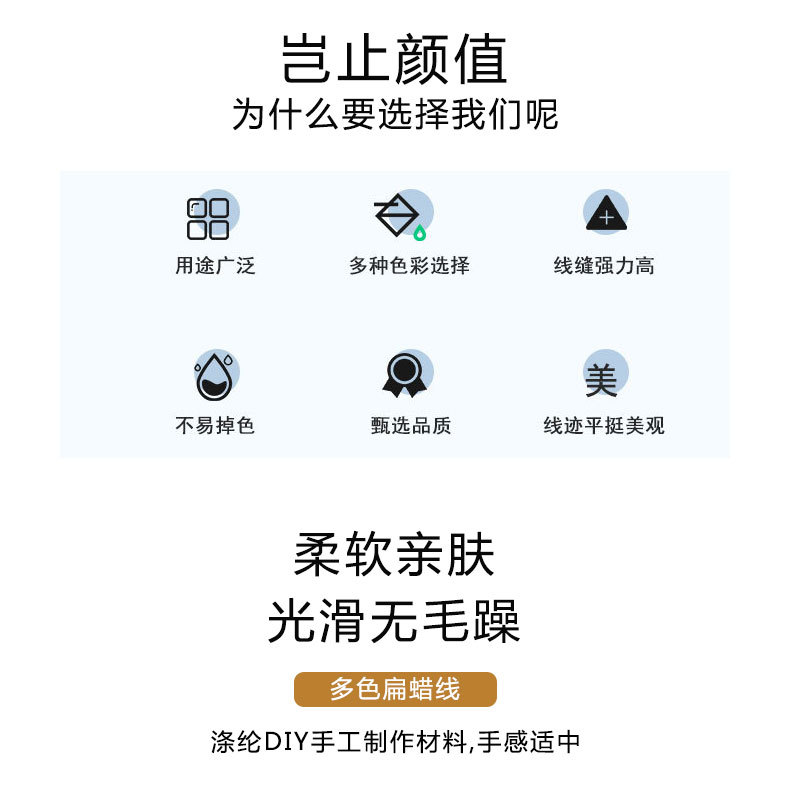 岂止颜值
为什么要选择我们呢

用途广泛

多种色彩选择

线缝强力高

不易掉色

甄选品质

美
线迹平挺美观

柔软亲肤
光滑无毛躁

多色扁蜡线

涤纶DIY手工制作材料,手感适中