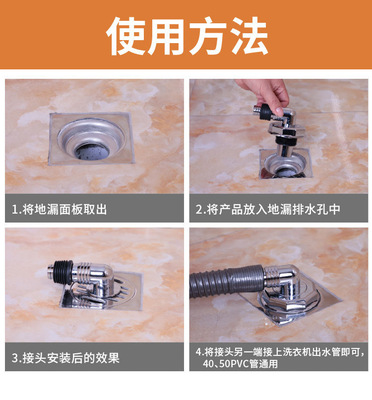 使用方法

1.将地漏面板取出

2.将产品放入地漏排水孔中

3.接头安装后的效果

4.将接头另一端接上洗衣机出水管即可，40、50PVC管通用