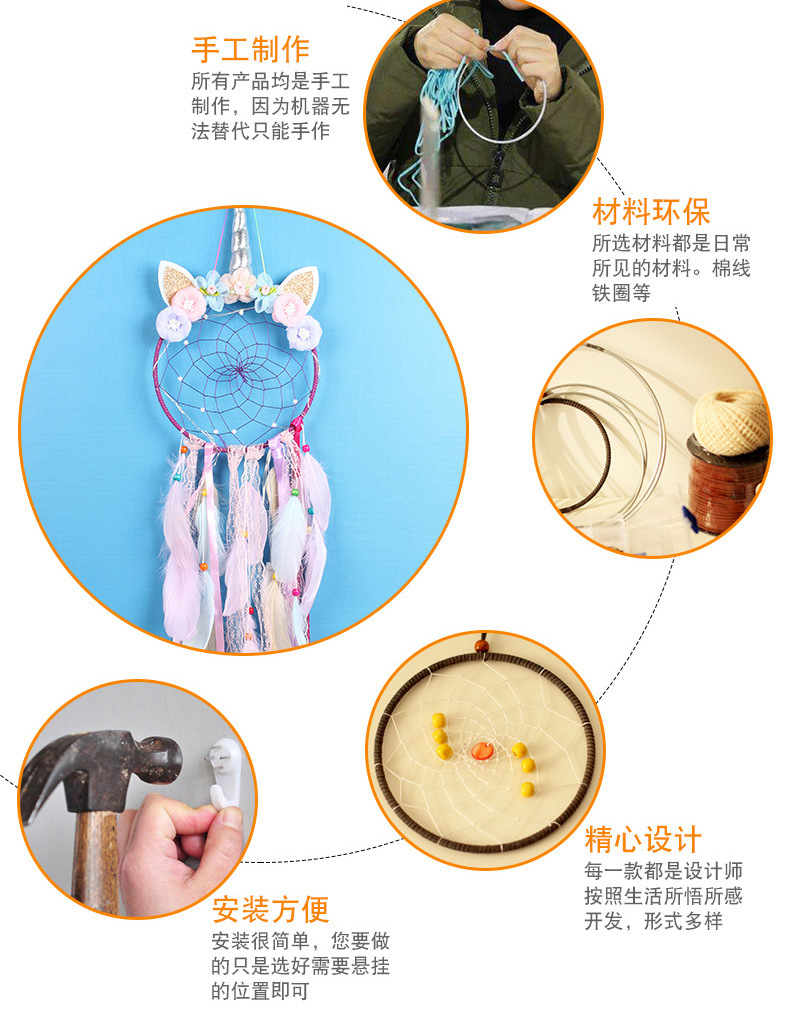 手工制作
所有产品均是手工制作，因为机器无法替代只能手作

材料环保
所选材料都是日常所见的材料。棉线铁圈等

精心设计
每一款都是设计师按照生活所悟所感开发，形式多样

安装方便
安装很简单，您要做的只是选好需要悬挂的位置即可