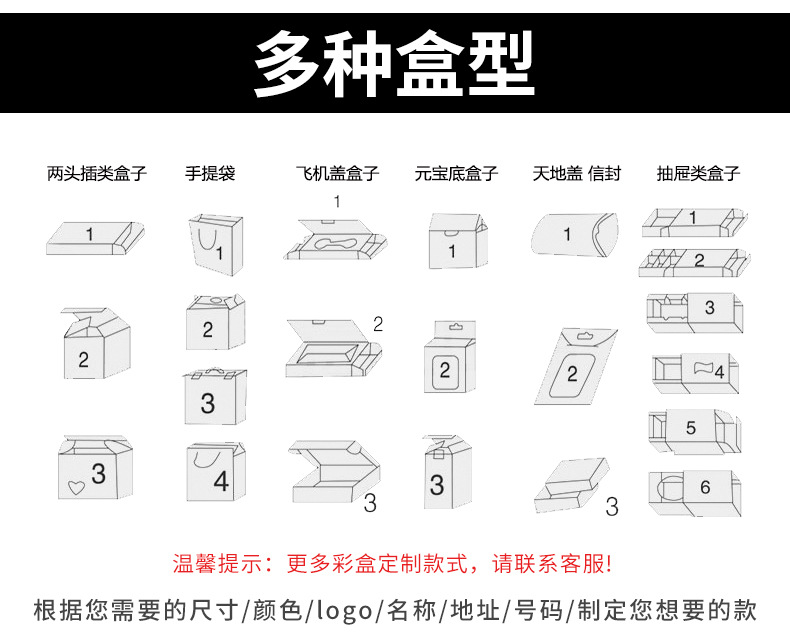 多种盒型

两头插类盒子
1
2
3

手提袋
1
2
3
4

飞机盖盒子
1
2
3

元宝底盒子
1
2
3

天地盖 信封
1
2
3

抽屉类盒子
1
2
3
4
5
6

温馨提示：更多彩盒定制款式，请联系客服!

根据您需要的尺寸/颜色/logo/名称/地址/号码/制定您想要的款