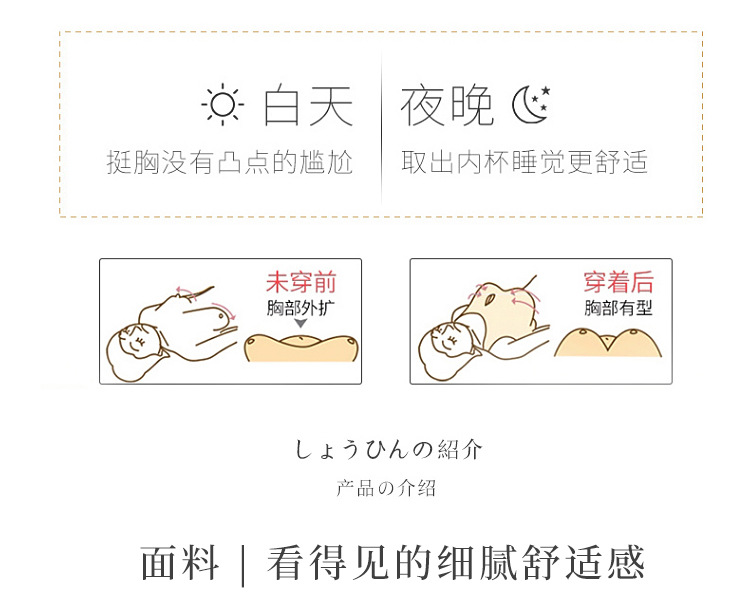 白天
挺胸没有凸点的尴尬

夜晚
取出内杯睡觉更舒适

未穿前
胸部外扩

穿着后
胸部有型

しょうひんの紹介
产品の介绍

面料 | 看得见的细腻舒适感