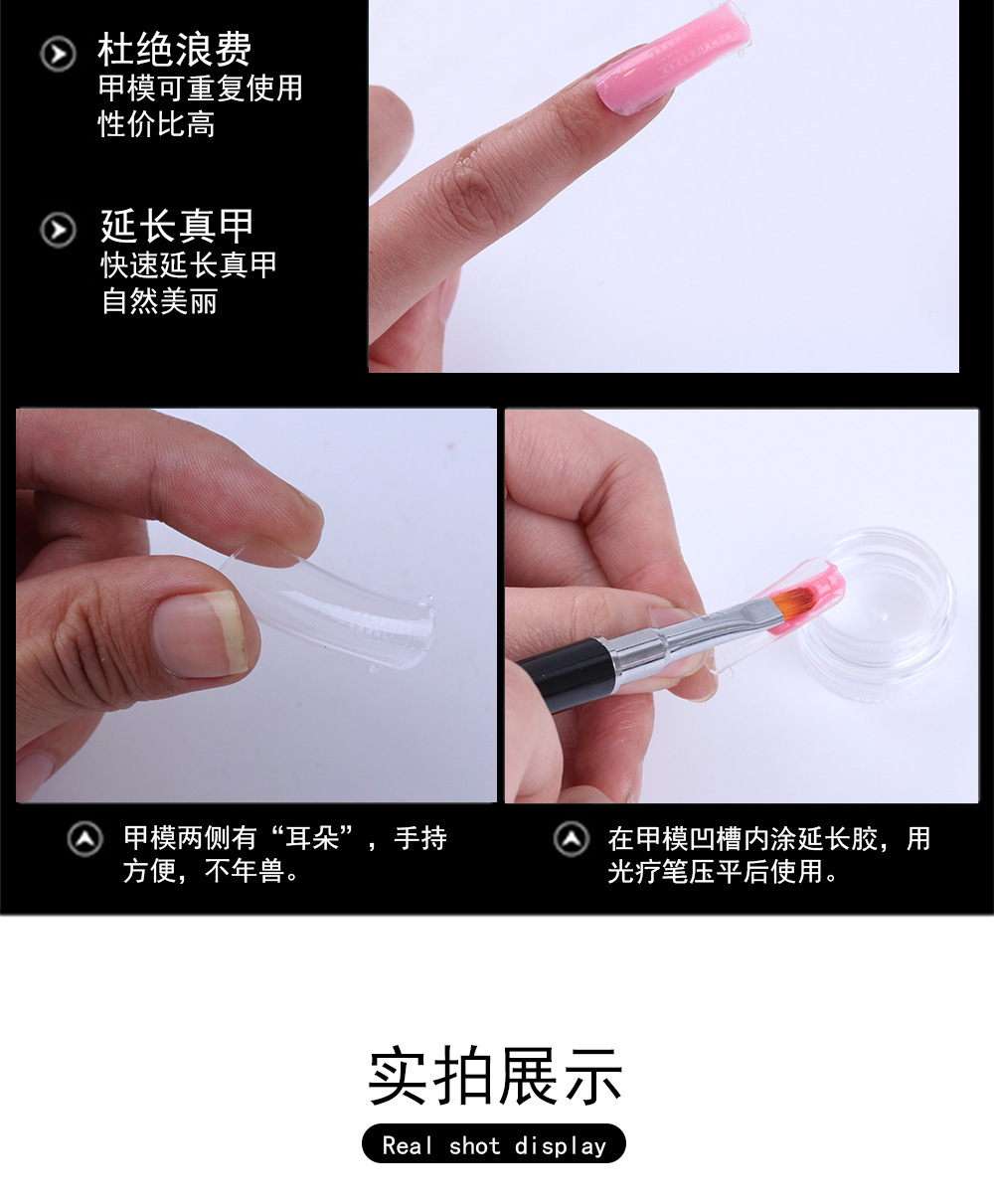 杜绝浪费
甲模可重复使用
性价比高

延长真甲
快速延长真甲
自然美丽

甲模两侧有“耳朵”，手持方便，不年兽。

在甲模凹槽内涂延长胶，用光疗笔压平后使用。

实拍展示
Real shot display