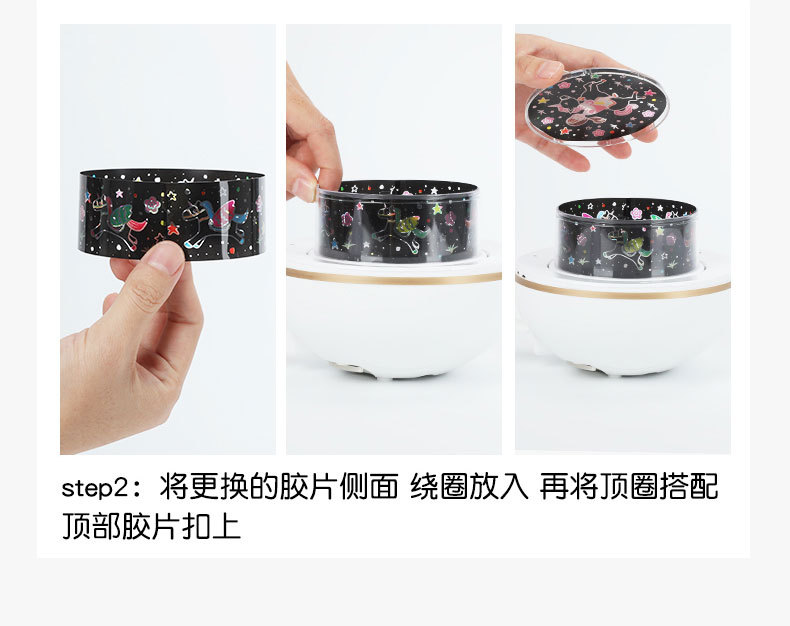 step2：将更换的胶片侧面 绕圈放入 再将顶圈搭配顶部胶片扣上