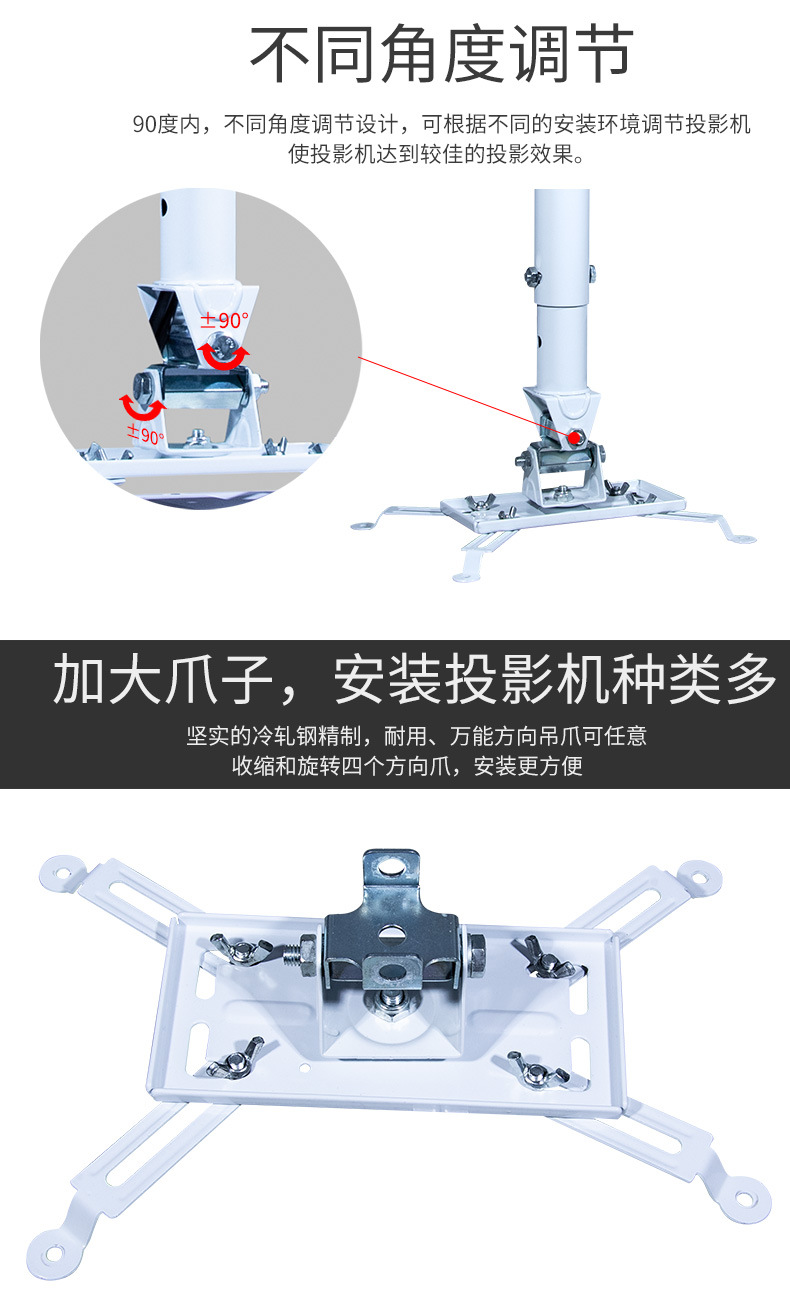 不同角度调节

90度内，不同角度调节设计，可根据不同的安装环境调节投影机使投影机达到较佳的投影效果。

±90°

±90°

加大爪子，安装投影机种类多

坚实的冷轧钢精制，耐用、万能方向吊爪可任意收缩和旋转四个方向爪，安装更方便