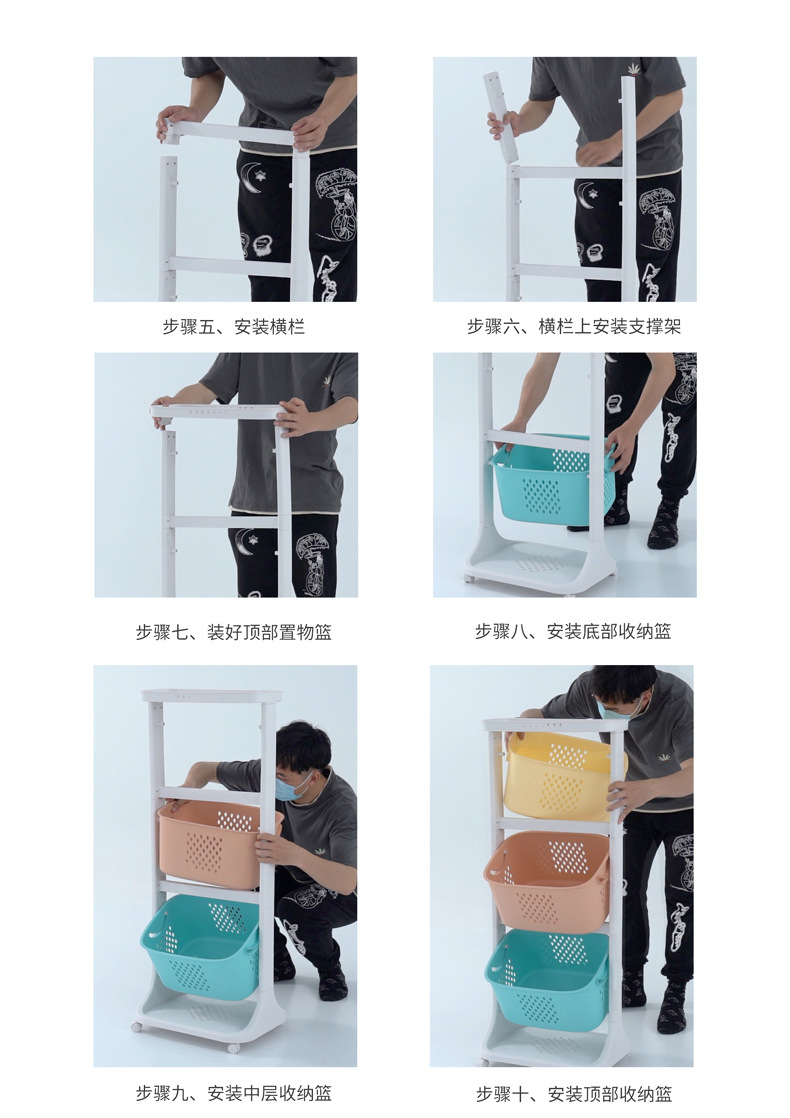 步骤五、安装横栏

步骤六、横栏上安装支撑架

步骤七、装好顶部置物篮

步骤八、安装底部收纳篮

步骤九、安装中层收纳篮

步骤十、安装顶部收纳篮