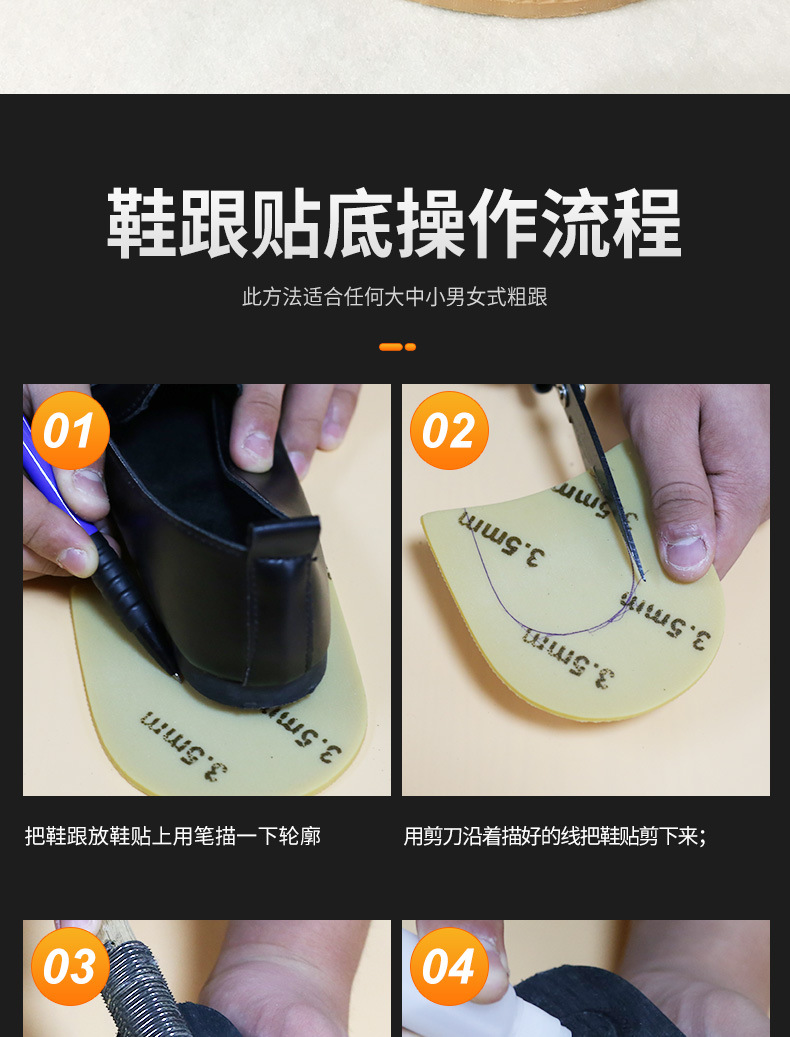 鞋跟贴底操作流程

此方法适合任何大中小男女式粗跟

01

3.5mm

3.5mm

把鞋跟放鞋贴上用笔描一下轮廓

02

3.5mm

3.5mm

3.5mm

3.5mm

用剪刀沿着描好的线把鞋贴剪下来;

03

04