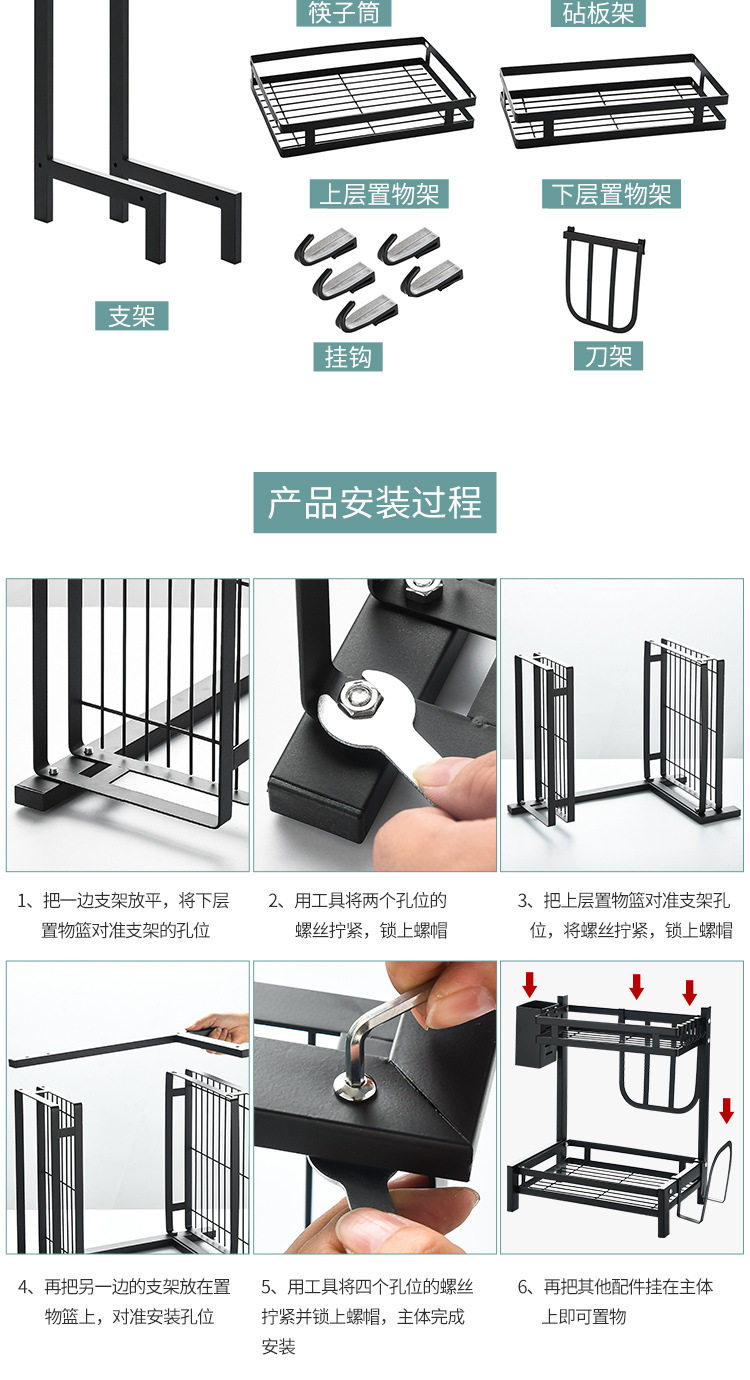 筷子筒

砧板架

上层置物架

下层置物架

支架

挂钩

刀架

产品安装过程

1、把一边支架放平，将下层置物篮对准支架的孔位

2、用工具将两个孔位的螺丝拧紧，锁上螺帽

3、把上层置物篮对准支架孔位，将螺丝拧紧，锁上螺帽

4、再把另一边的支架放在置物篮上，对准安装孔位

5、用工具将四个孔位的螺丝拧紧并锁上螺帽，主体完成安装

6、再把其他配件挂在主体上即可置物