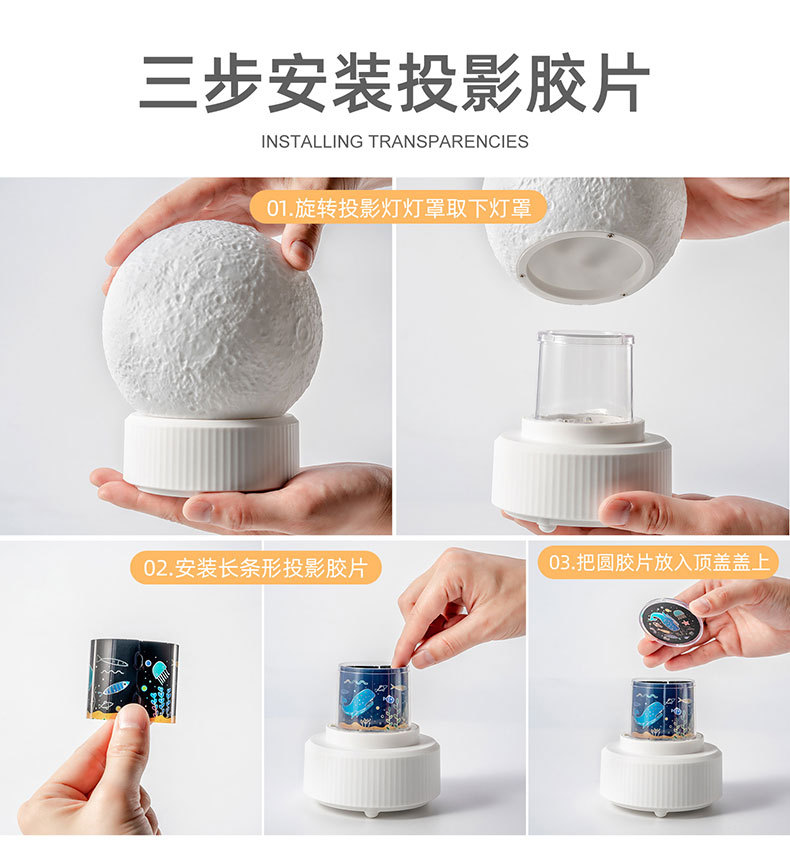 三步安装投影胶片

INSTALLING TRANSPARENCIES

01.旋转投影灯灯罩取下灯罩

02.安装长条形投影胶片

03.把圆胶片放入顶盖盖上