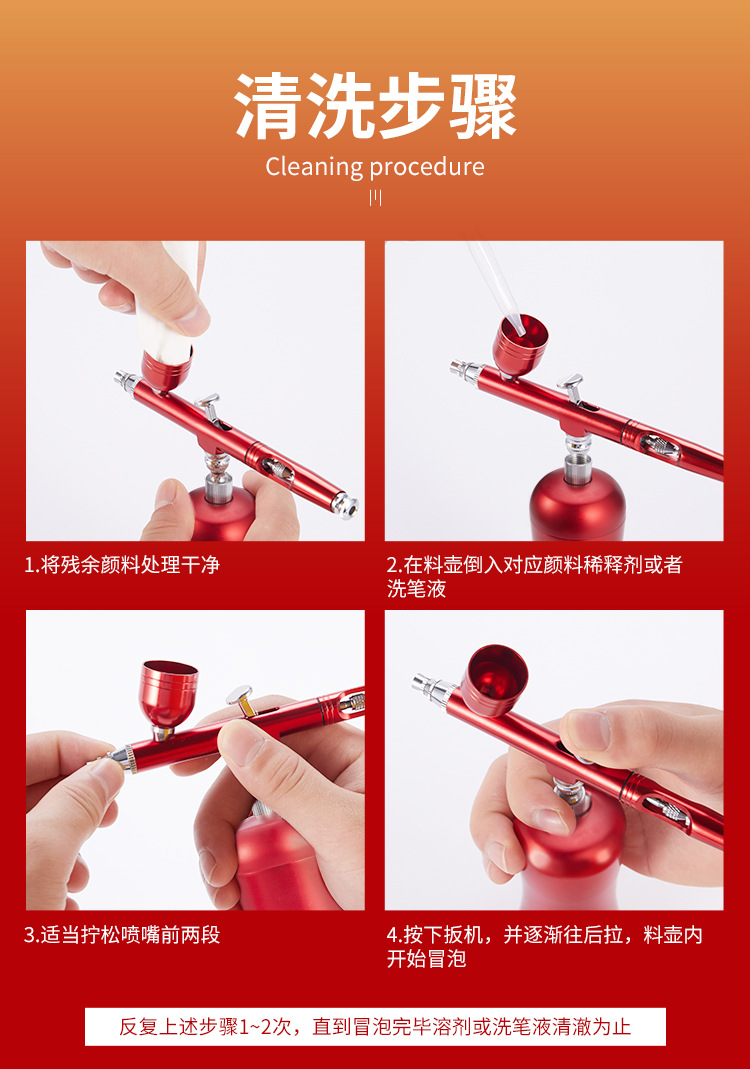 清洗步骤

Cleaning procedure

1.将残余颜料处理干净

2.在料壶倒入对应颜料稀释剂或者洗笔液

3.适当拧松喷嘴前两段

4.按下扳机，并逐渐往后拉，料壶内开始冒泡

反复上述步骤1~2次，直到冒泡完毕溶剂或洗笔液清澈为止