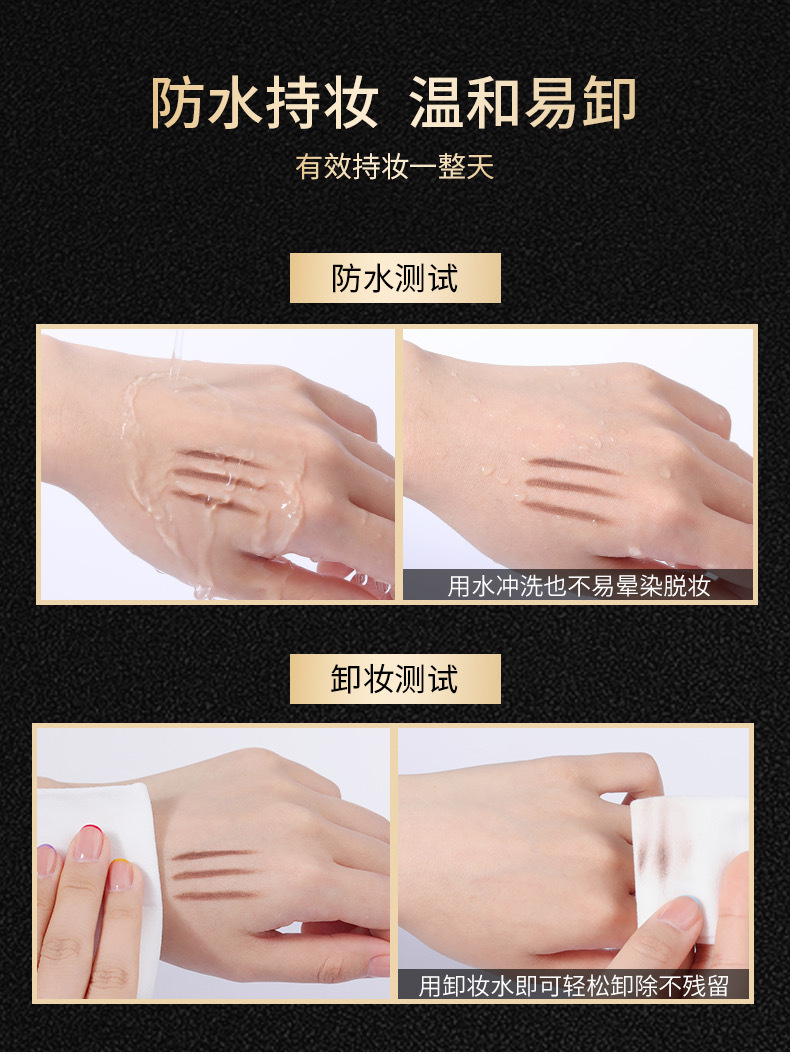 防水持妆 温和易卸

有效持妆一整天

防水测试

用水冲洗也不易晕染脱妆

卸妆测试

用卸妆水即可轻松卸除不残留