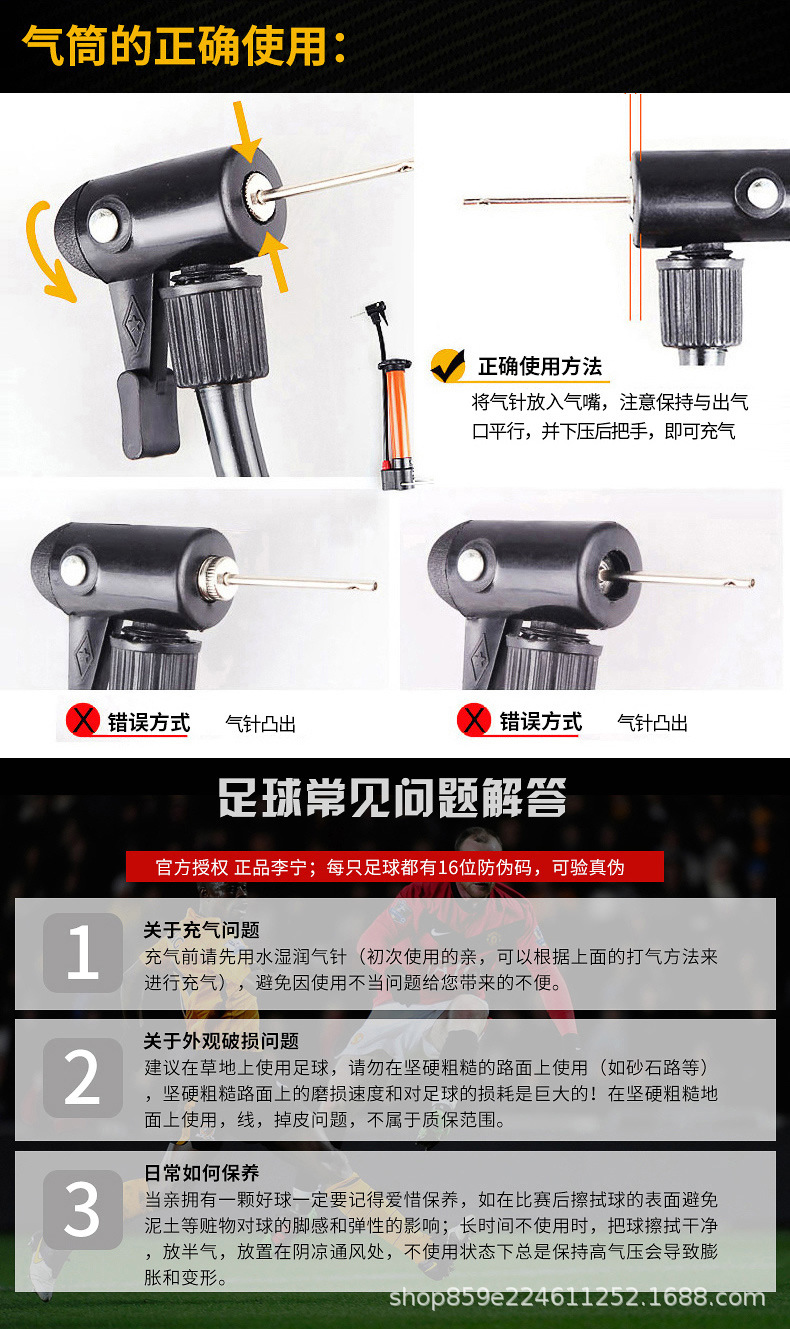 气筒的正确使用：

正确使用方法
将气针放入气嘴，注意保持与出气口平行，并下压后把手，即可充气

错误方式 气针凸出

错误方式 气针凸出

足球常见问题解答

官方授权 正品李宁；每只足球都有16位防伪码，可验真伪

1
关于充气问题
充气前请先用水湿润气针（初次使用的亲，可以根据上面的打气方法来进行充气），避免因使用不当问题给您带来的不便。

2
关于外观破损问题
建议在草地上使用足球，请勿在坚硬粗糙的路面上使用（如砂石路等），坚硬粗糙路面上的磨损速度和对足球的损耗是巨大的！在坚硬粗糙地面上使用，线，掉皮问题，不属于质保范围。

3
日常如何保养
当亲拥有一颗好球一定要记得爱惜保养，如在比赛后擦拭球的表面避免泥土等赃物对球的脚感和弹性的影响；长时间不使用时，把球擦拭干净，放半气，放置在阴凉通风处，不使用状态下总是保持高气压会导致膨胀和变形。

shop859e224611252.1688.com