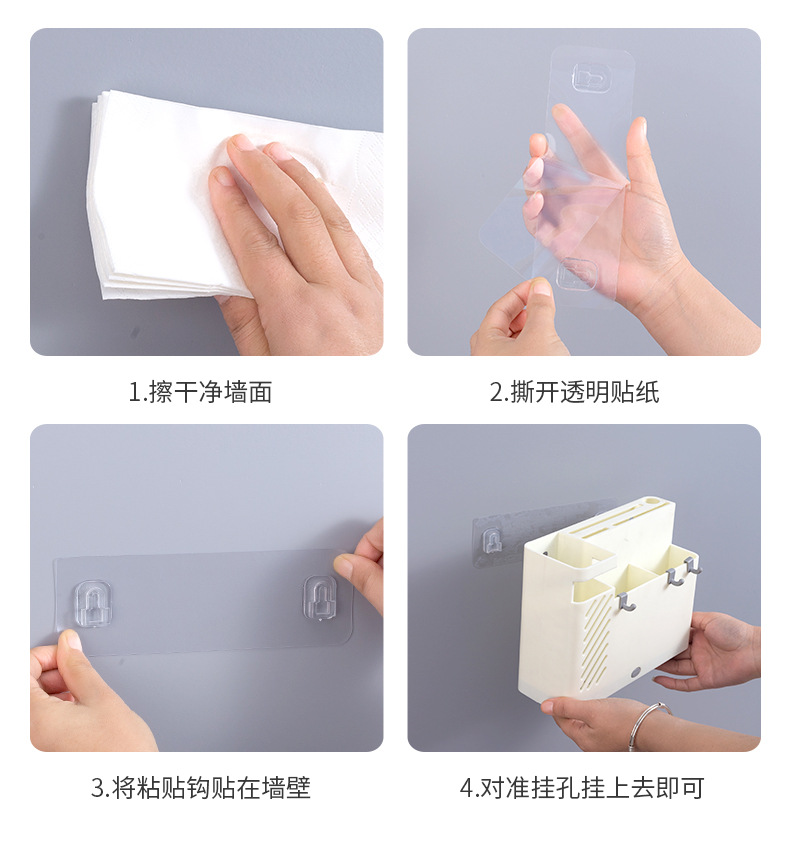 1.擦干净墙面

2.撕开透明贴纸

3.将粘贴钩贴在墙壁

4.对准挂孔挂上去即可