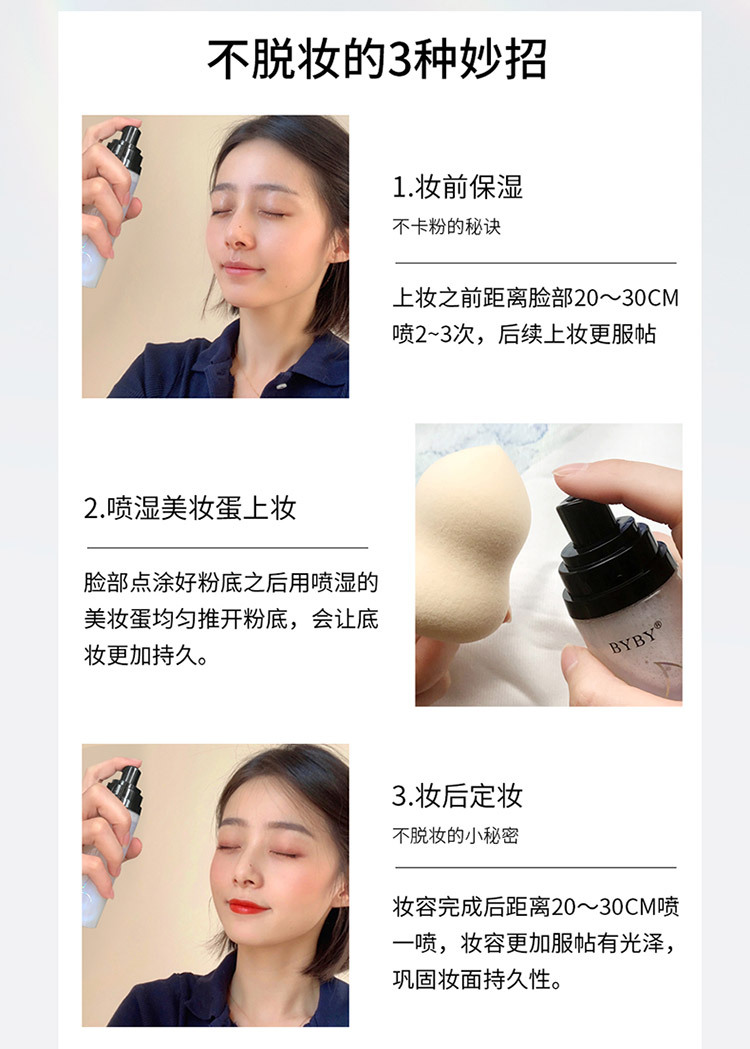 不脱妆的3种妙招

1.妆前保湿

不卡粉的秘诀

上妆之前距离脸部20～30CM喷2~3次，后续上妆更服帖

2.喷湿美妆蛋上妆

脸部点涂好粉底之后用喷湿的美妆蛋均匀推开粉底，会让底妆更加持久。

BYBY®

3.妆后定妆

不脱妆的小秘密

妆容完成后距离20～30CM喷一喷，妆容更加服帖有光泽，巩固妆面持久性。