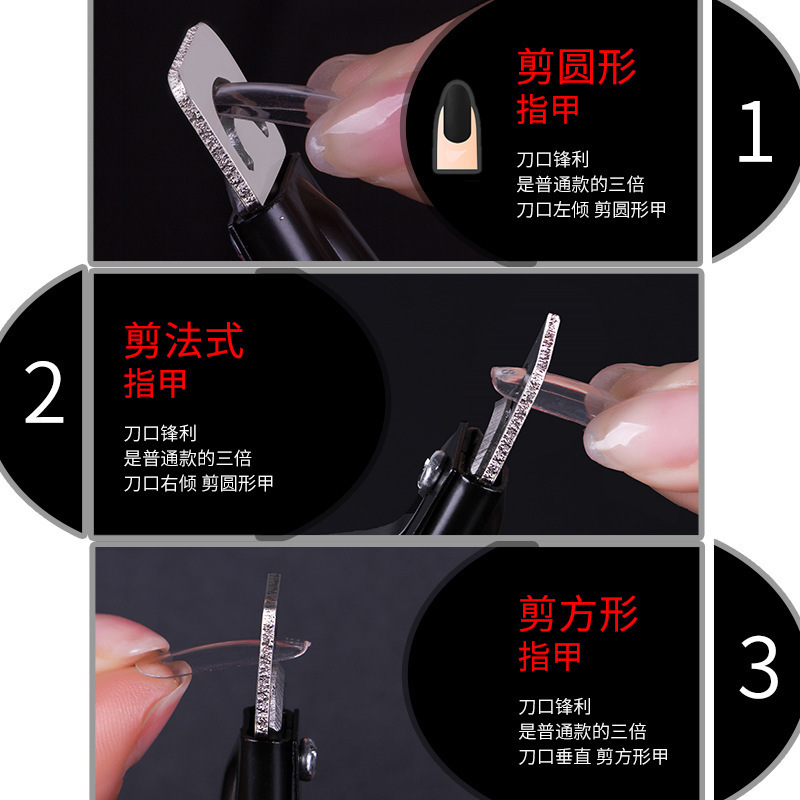 剪圆形
指甲

刀口锋利
是普通款的三倍
刀口左倾 剪圆形甲

1

2

剪法式
指甲

刀口锋利
是普通款的三倍
刀口右倾 剪圆形甲

剪方形
指甲

刀口锋利
是普通款的三倍
刀口垂直 剪方形甲

3