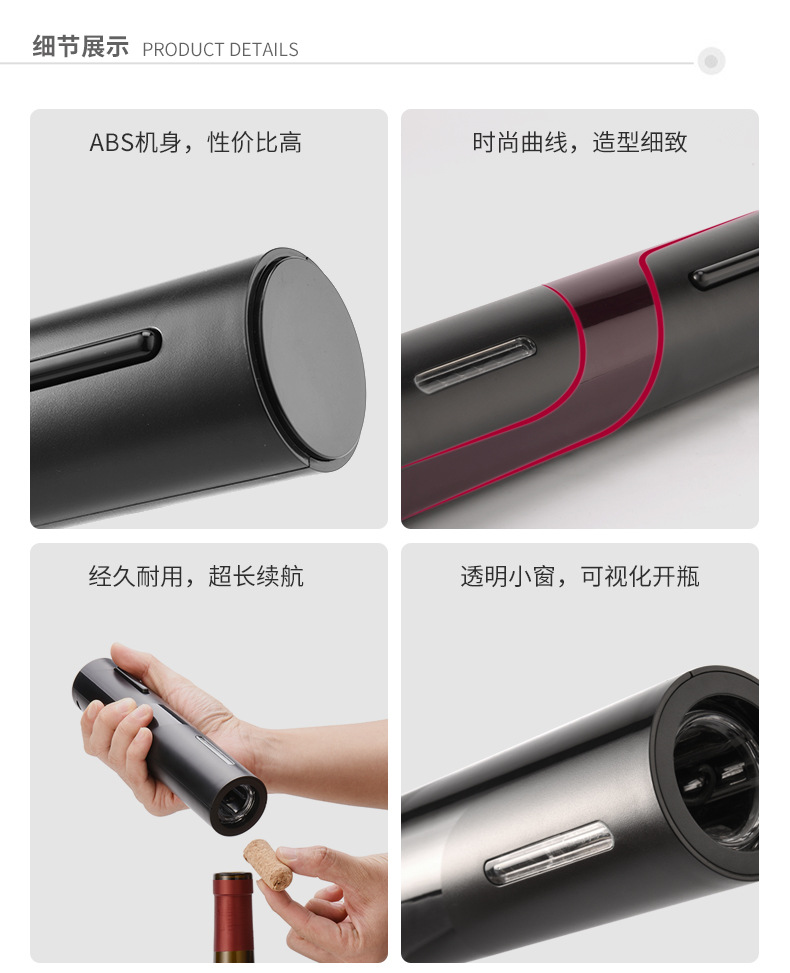 细节展示 PRODUCT DETAILS

ABS机身，性价比高

时尚曲线，造型细致

经久耐用，超长续航

透明小窗，可视化开瓶