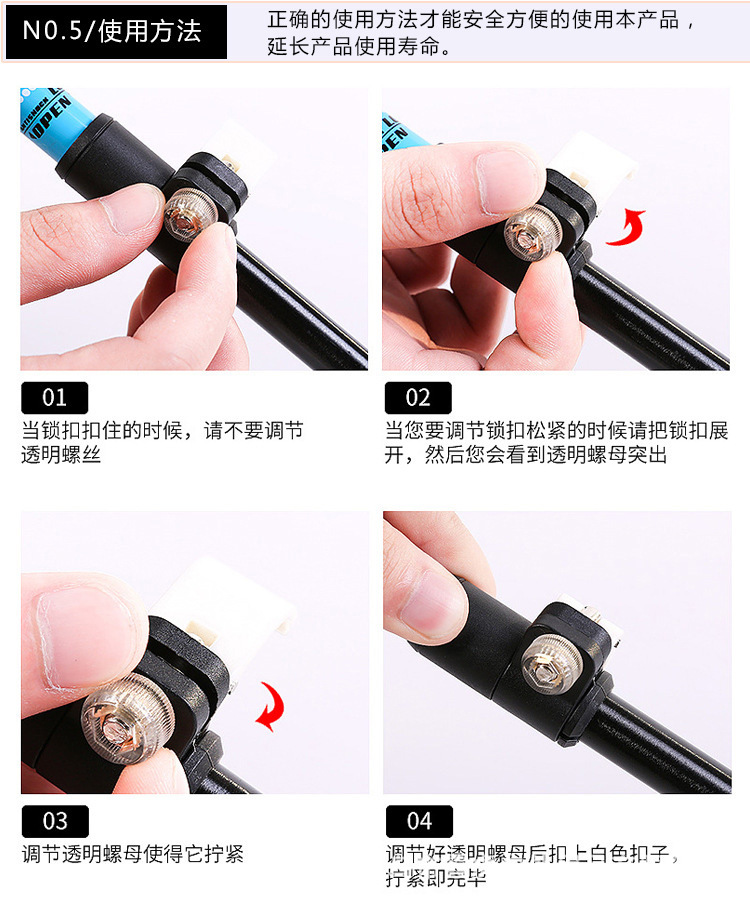 N0.5/使用方法

正确的使用方法才能安全方便的使用本产品，延长产品使用寿命。

OPEN

OPEN

01
当锁扣扣住的时候，请不要调节透明螺丝

02
当您要调节锁扣松紧的时候请把锁扣展开，然后您会看到透明螺母突出

03
调节透明螺母使得它拧紧

04
调节好透明螺母后扣上白色扣子，拧紧即完毕