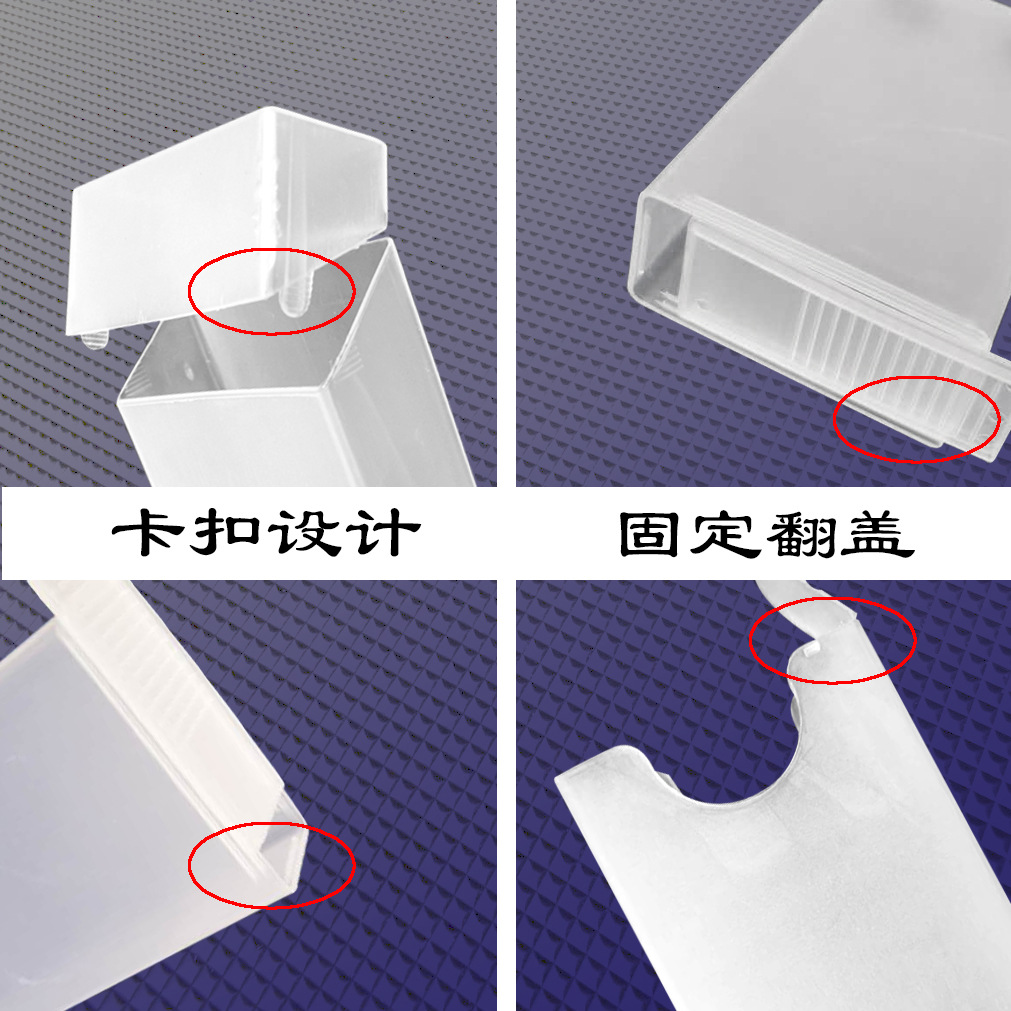 卡扣设计

固定翻盖