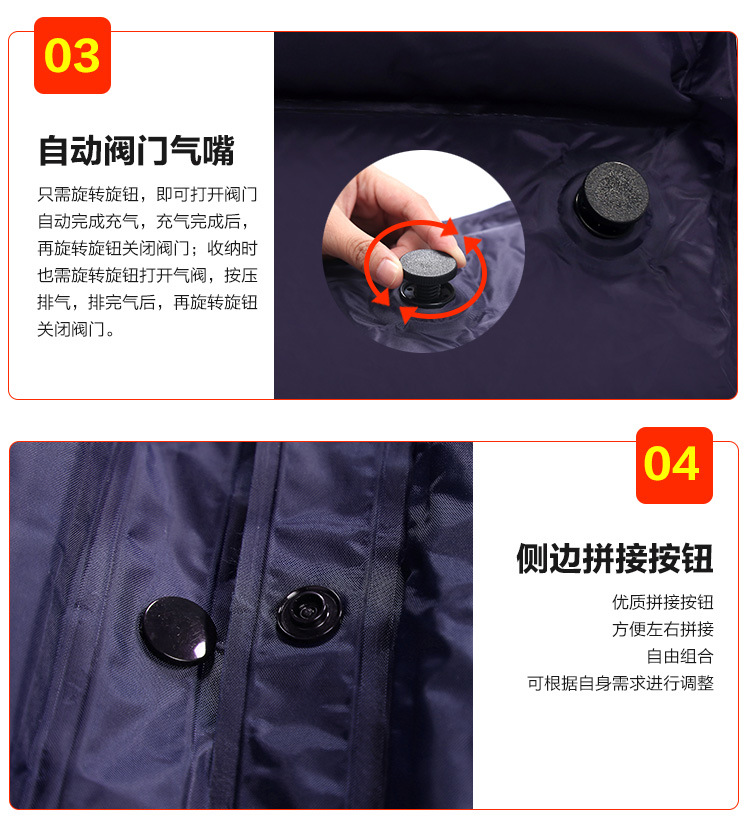 03

自动阀门气嘴

只需旋转旋钮，即可打开阀门自动完成充气，充气完成后，再旋转旋钮关闭阀门；收纳时也需旋转旋钮打开气阀，按压排气，排完气后，再旋转旋钮关闭阀门。

04

侧边拼接按钮

优质拼接按钮
方便左右拼接
自由组合
可根据自身需求进行调整