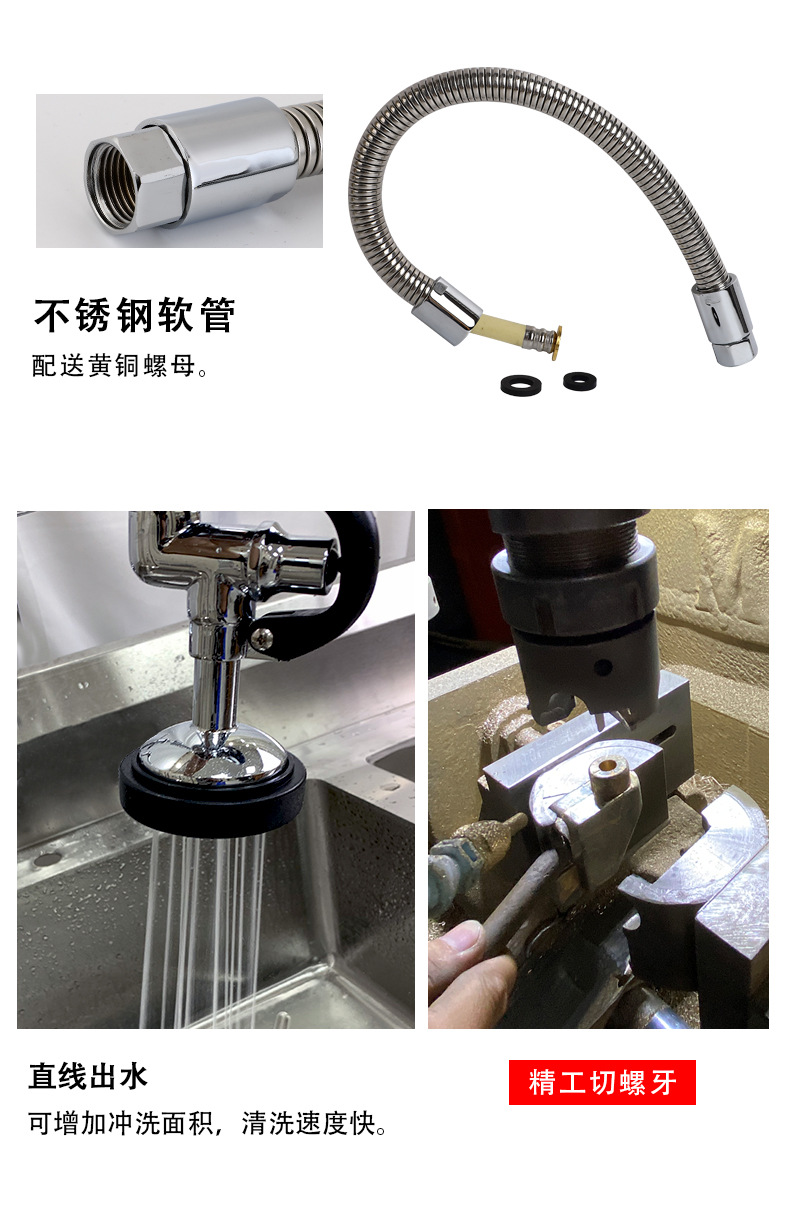 不锈钢软管
配送黄铜螺母。

直线出水
可增加冲洗面积，清洗速度快。

精工切螺牙