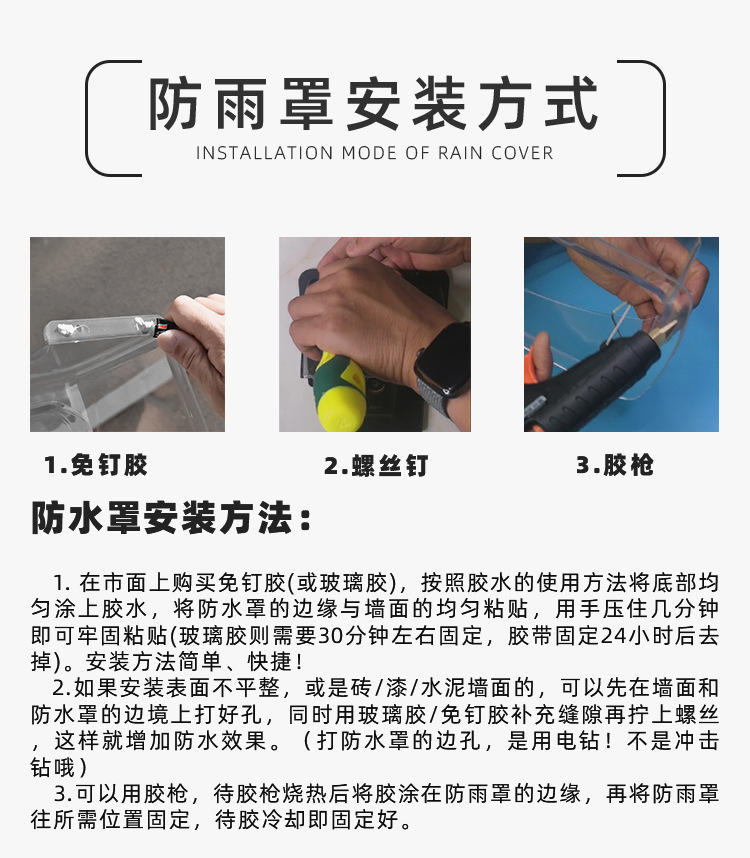 防雨罩安装方式
INSTALLATION MODE OF RAIN COVER

1.免钉胶

2.螺丝钉

3.胶枪

防水罩安装方法：

1. 在市面上购买免钉胶(或玻璃胶)，按照胶水的使用方法将底部均匀涂上胶水，将防水罩的边缘与墙面的均匀粘贴，用手压住几分钟即可牢固粘贴(玻璃胶则需要30分钟左右固定，胶带固定24小时后去掉)。安装方法简单、快捷！

2.如果安装表面不平整，或是砖/漆/水泥墙面的，可以先在墙面和防水罩的边境上打好孔，同时用玻璃胶/免钉胶补充缝隙再拧上螺丝，这样就增加防水效果。（打防水罩的边孔，是用电钻！不是冲击钻哦）

3.可以用胶枪，待胶枪烧热后将胶涂在防雨罩的边缘，再将防雨罩往所需位置固定，待胶冷却即固定好。