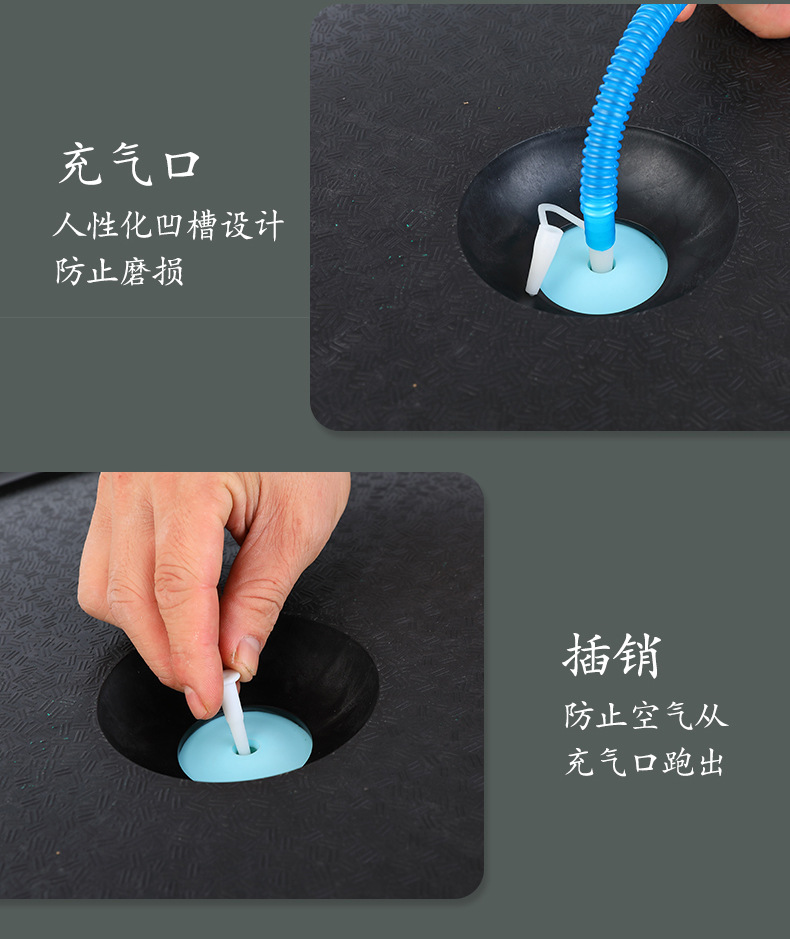 充气口
人性化凹槽设计
防止磨损

插销
防止空气从
充气口跑出