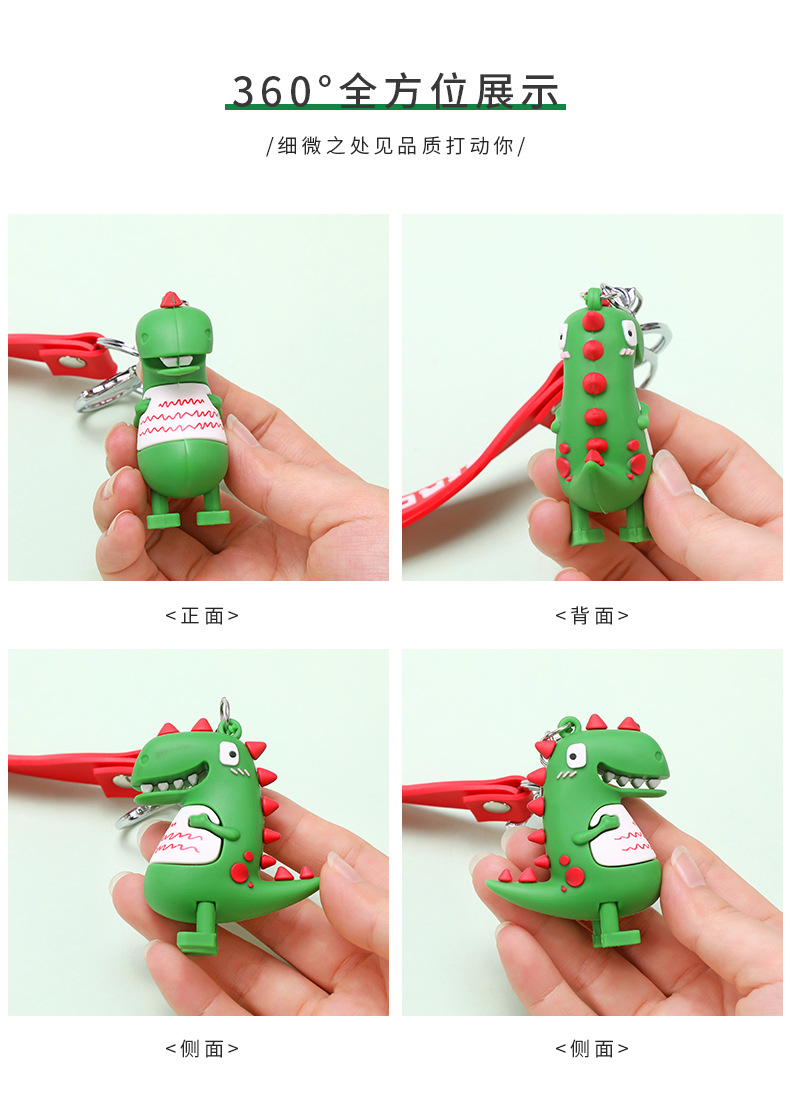 360°全方位展示

/细微之处见品质打动你/

<正面>

<背面>

<侧面>

<侧面>