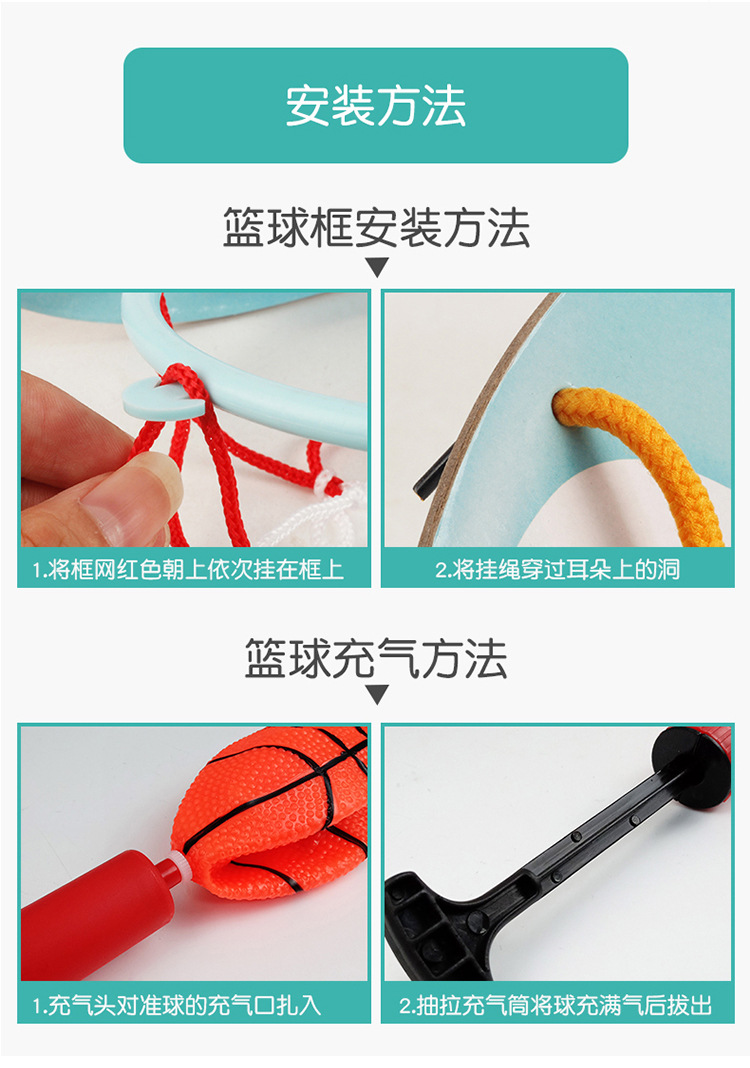 安装方法

篮球框安装方法

1.将框网红色朝上依次挂在框上

2.将挂绳穿过耳朵上的洞

篮球充气方法

1.充气头对准球的充气口扎入

2.抽拉充气筒将球充满气后拔出