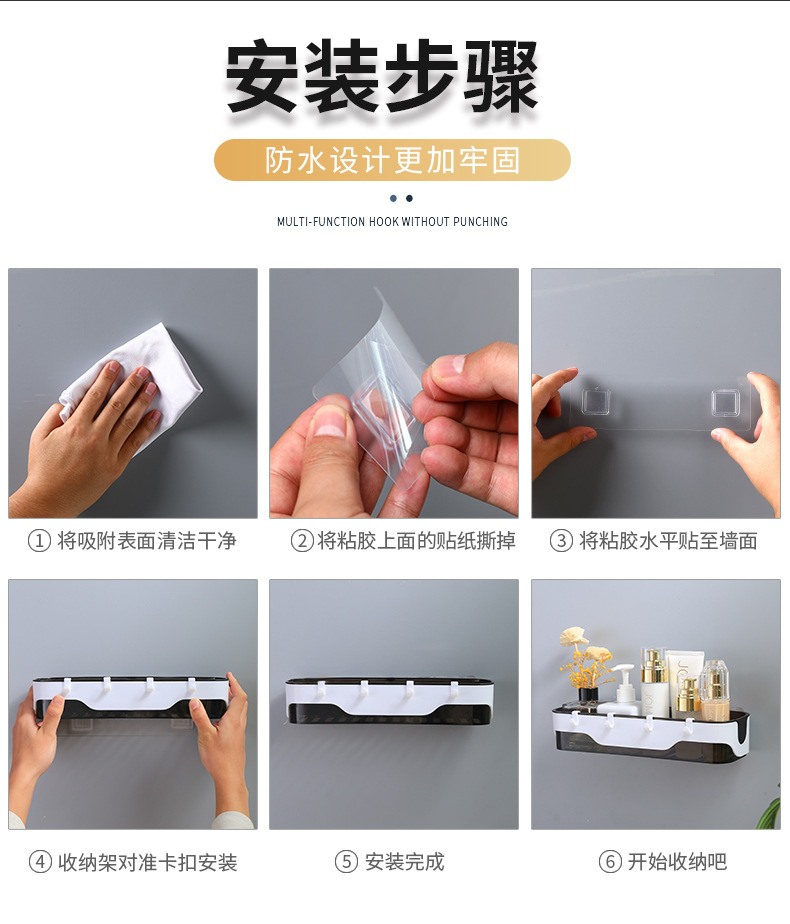 安装步骤

防水设计更加牢固

MULTI-FUNCTION HOOK WITHOUT PUNCHING

① 将吸附表面清洁干净

② 将粘胶上面的贴纸撕掉

③ 将粘胶水平贴至墙面

④ 收纳架对准卡扣安装

⑤ 安装完成

⑥ 开始收纳吧