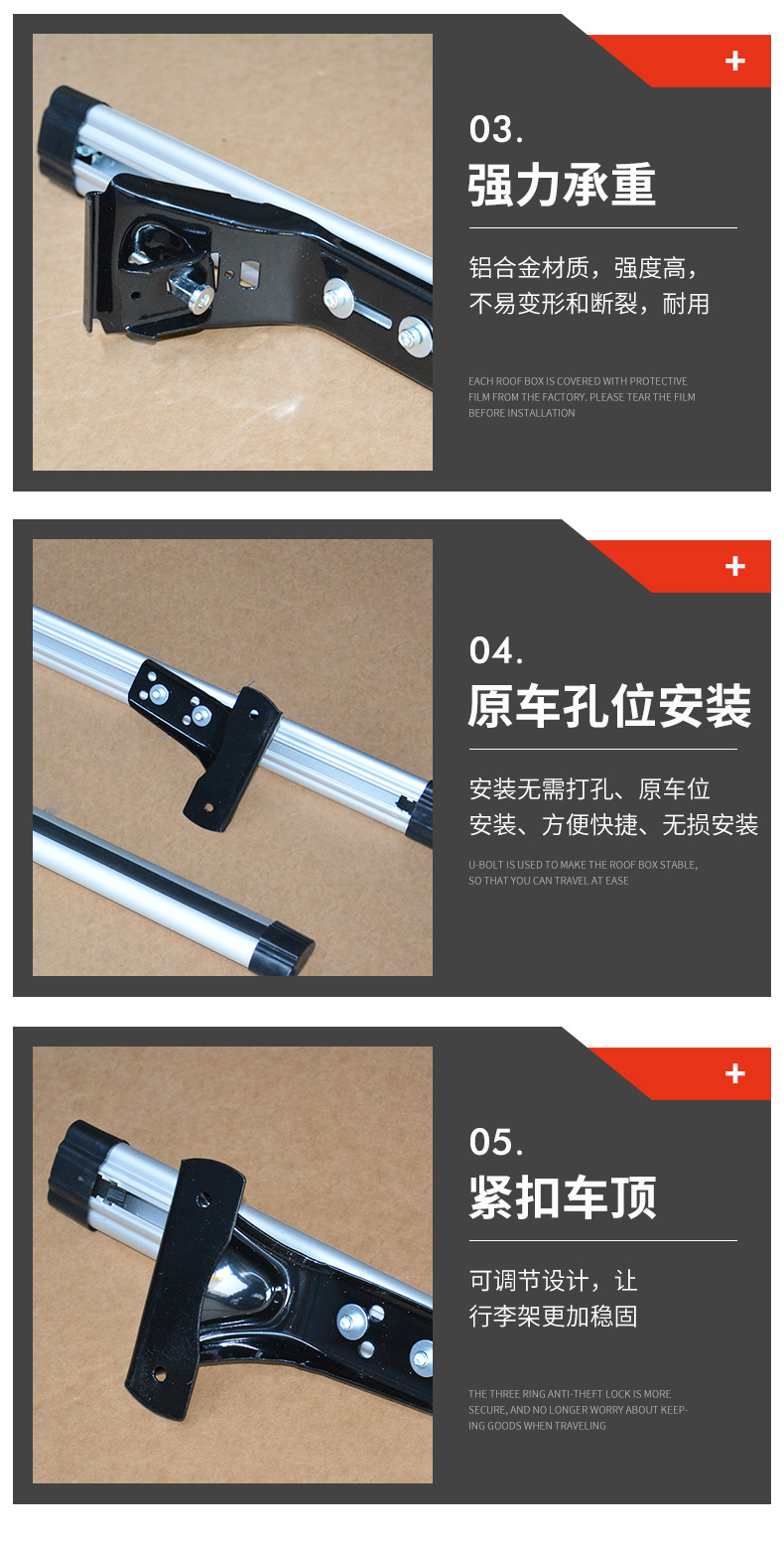 +

03.

强力承重

铝合金材质，强度高，不易变形和断裂，耐用

EACH ROOF BOX IS COVERED WITH PROTECTIVE FILM FROM THE FACTORY. PLEASE TEAR THE FILM BEFORE INSTALLATION

+

04.

原车孔位安装

安装无需打孔、原车位安装、方便快捷、无损安装

U-BOLT IS USED TO MAKE THE ROOF BOX STABLE, SO THAT YOU CAN TRAVEL AT EASE

+

05.

紧扣车顶

可调节设计，让行李架更加稳固

THE THREE RING ANTI-THEFT LOCK IS MORE SECURE, AND NO LONGER WORRY ABOUT KEEPING GOODS WHEN TRAVELING